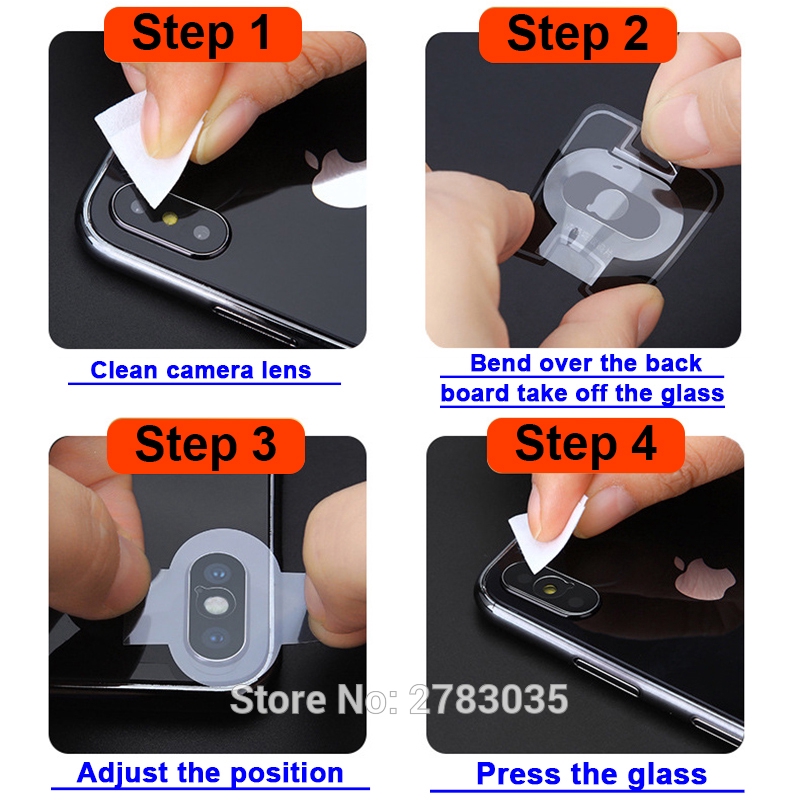 Step 1

Clean camera lens

Step 2

Bend over the back board take off the glass

Step 3

Adjust the position

Step 4

Press the glass

Store No: 2783035