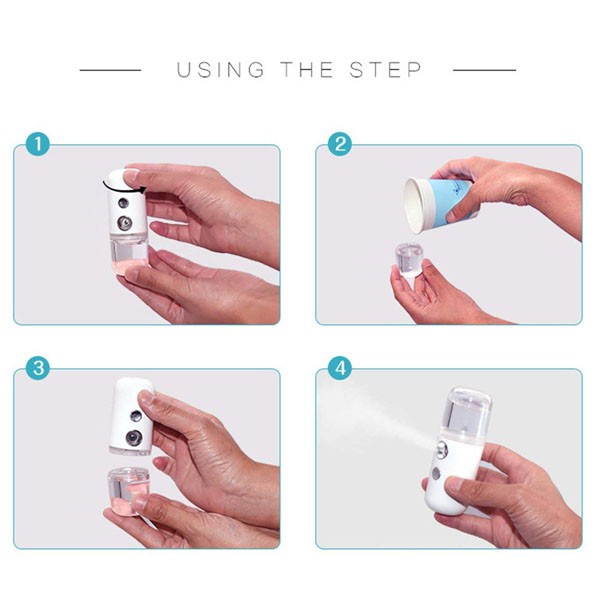 USING THE STEP

1

2

3

4