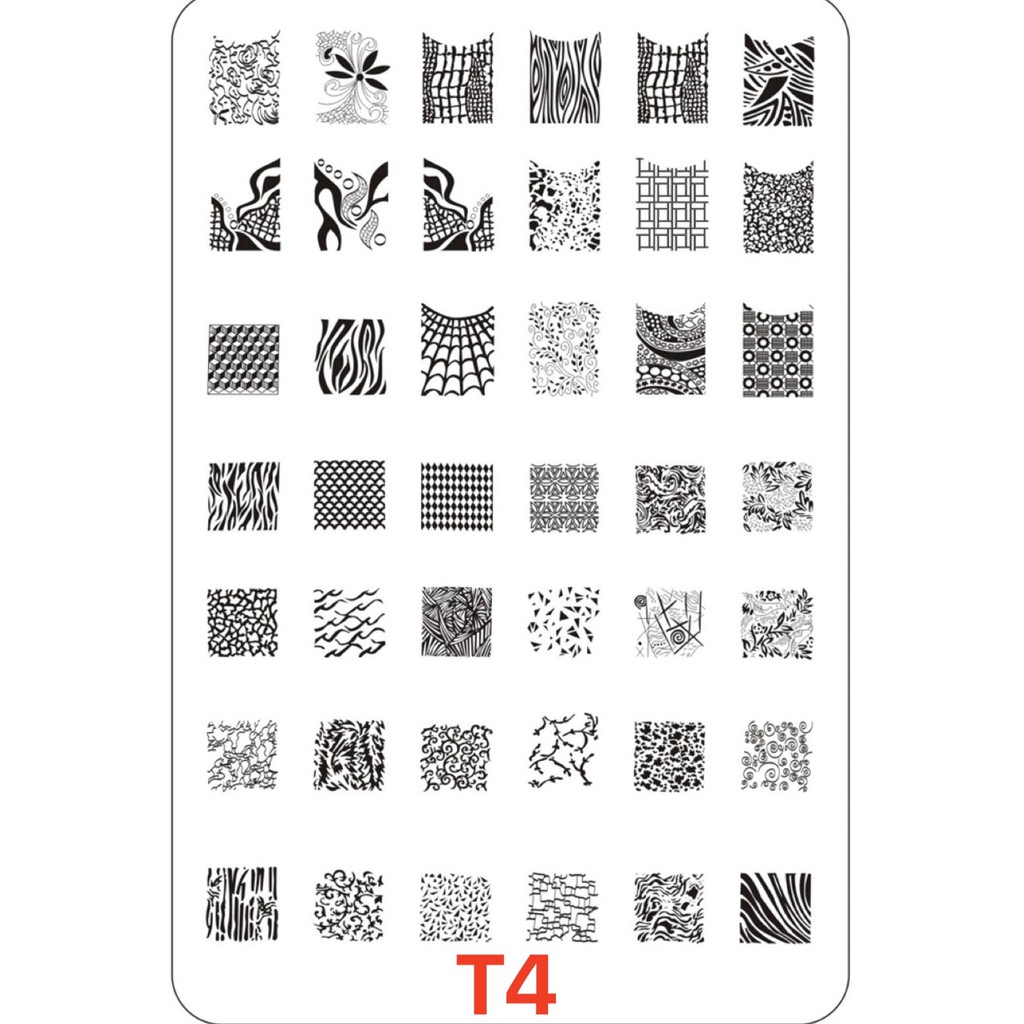 T4