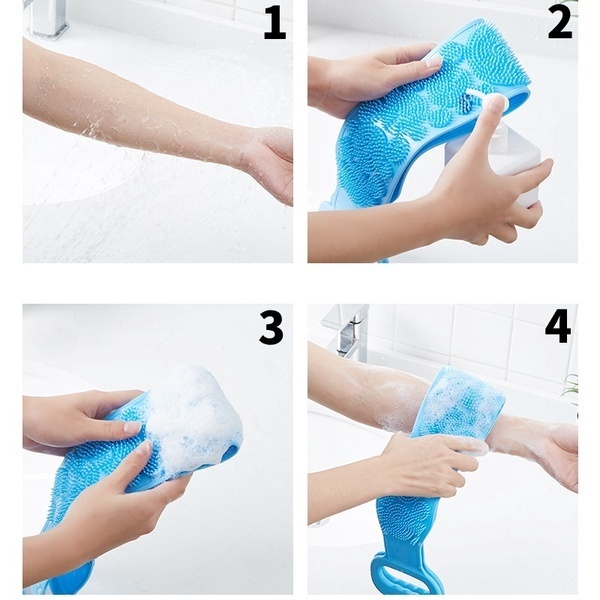 1

2

3

4