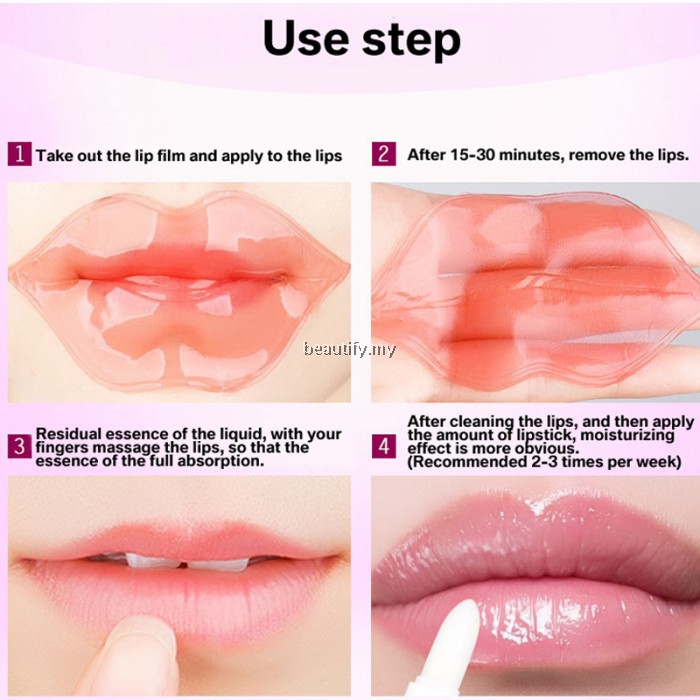 Use step

1 Take out the lip film and apply to the lips

2 After 15-30 minutes, remove the lips.

beautify.my

3 Residual essence of the liquid, with your fingers massage the lips, so that the essence of the full absorption.

4 After cleaning the lips, and then apply the amount of lipstick, moisturizing effect is more obvious. (Recommended 2-3 times per week)