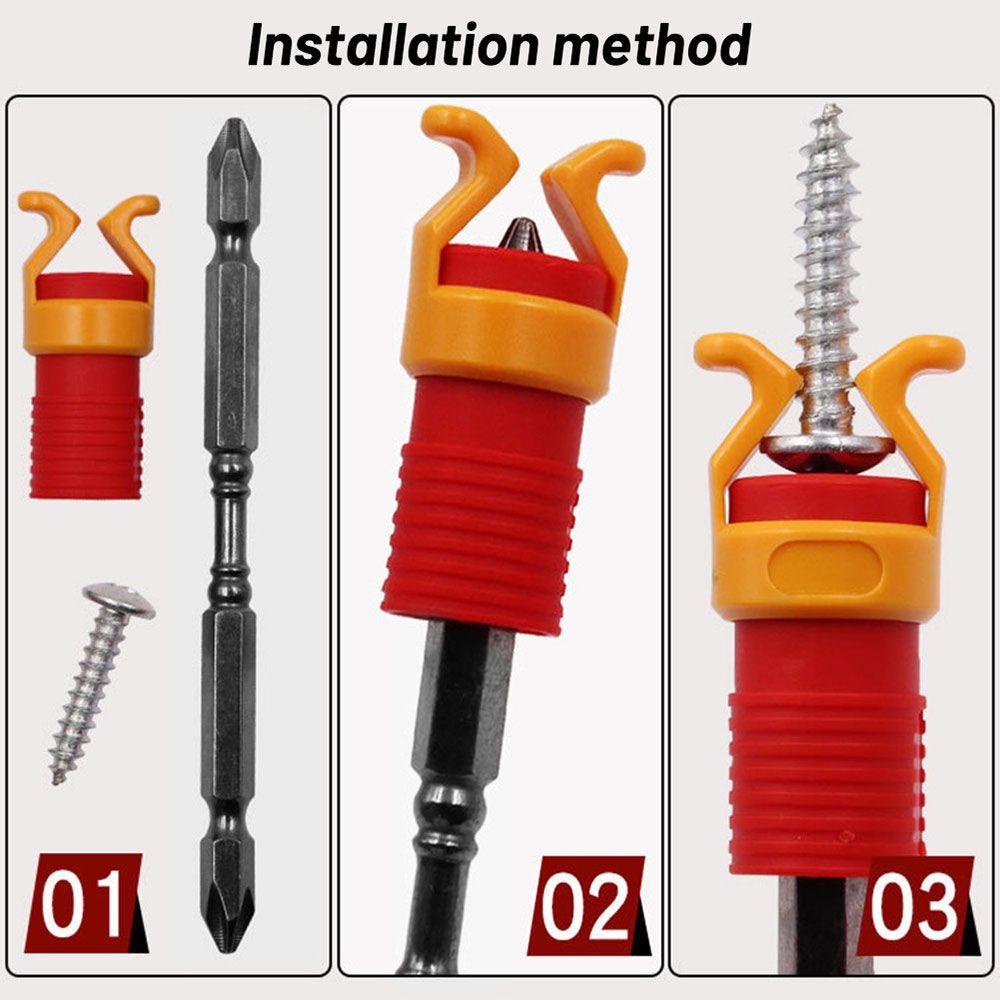 Installation method

01

02

03