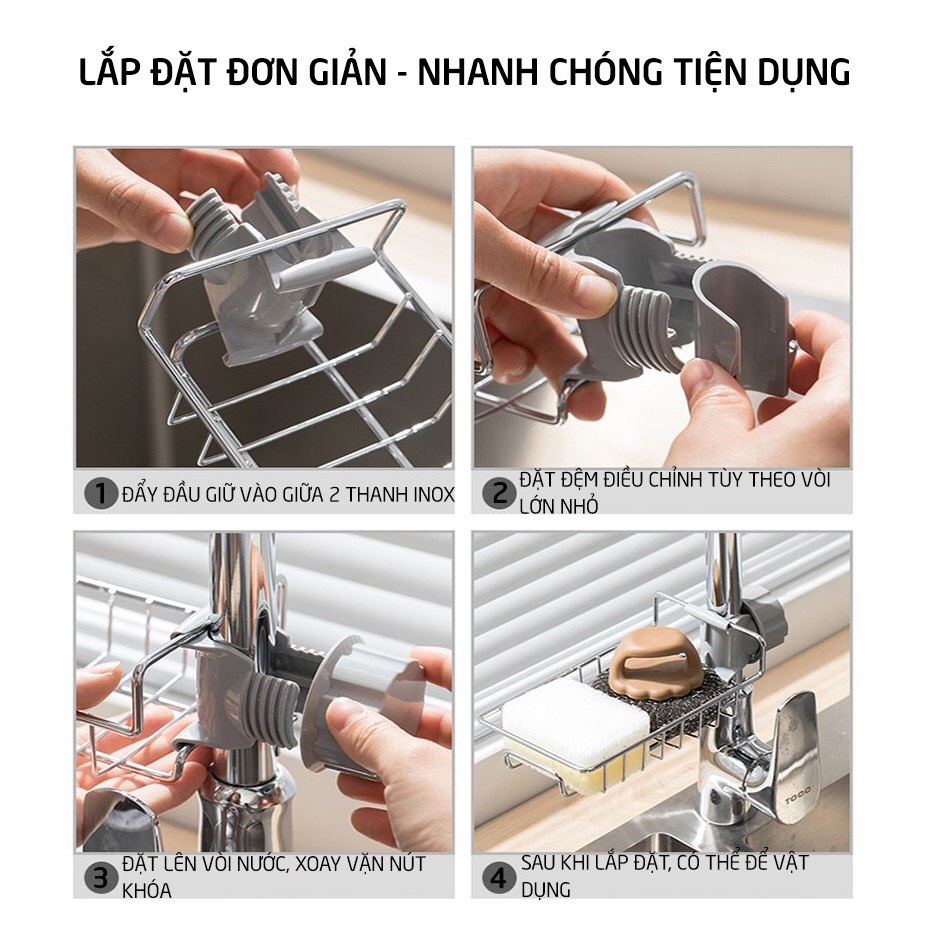 LẮP ĐẶT ĐƠN GIẢN - NHANH CHÓNG TIỆN DỤNG

1 ĐẨY ĐẦU GIỮ VÀO GIỮA 2 THANH INOX

2 ĐẶT ĐỆM ĐIỀU CHỈNH TÙY THEO VÒI LỚN NHỎ

3 ĐẶT LÊN VÒI NƯỚC, XOAY VẶN NÚT KHÓA

4 SAU KHI LẮP ĐẶT, CÓ THỂ ĐỂ VẬT DỤNG

TOCC