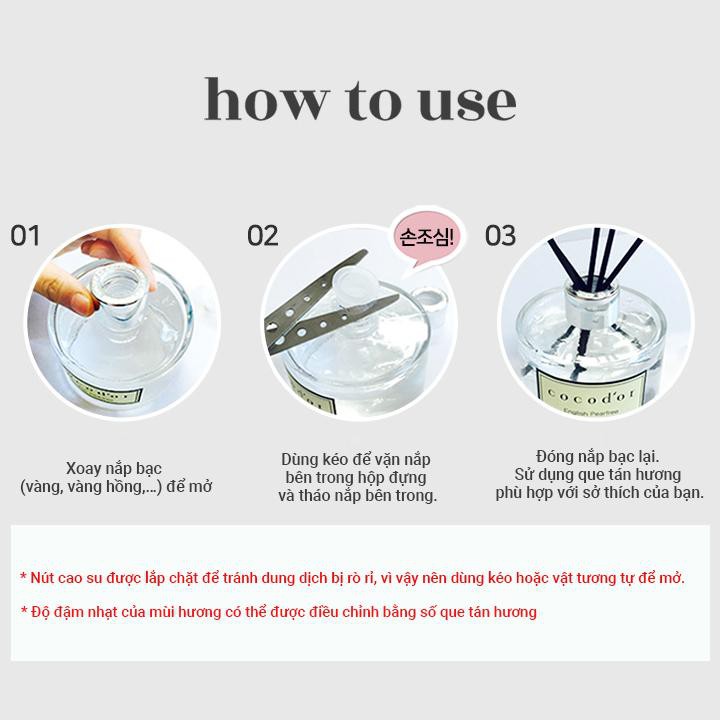 how to use

01

Xoay nắp bạc
(vàng, vàng hồng,...) để mở

02

손조심!

Dùng kéo để vặn nắp
bên trong hộp đựng
và tháo nắp bên trong.

03

cocod'or
English Peartree

Đóng nắp bạc lại.
Sử dụng que tán hương
phù hợp với sở thích của bạn.

* Nút cao su được lắp chặt để tránh dung dịch bị rò rỉ, vì vậy nên dùng kéo hoặc vật tương tự để mở.

* Độ đậm nhạt của mùi hương có thể được điều chỉnh bằng số que tán hương