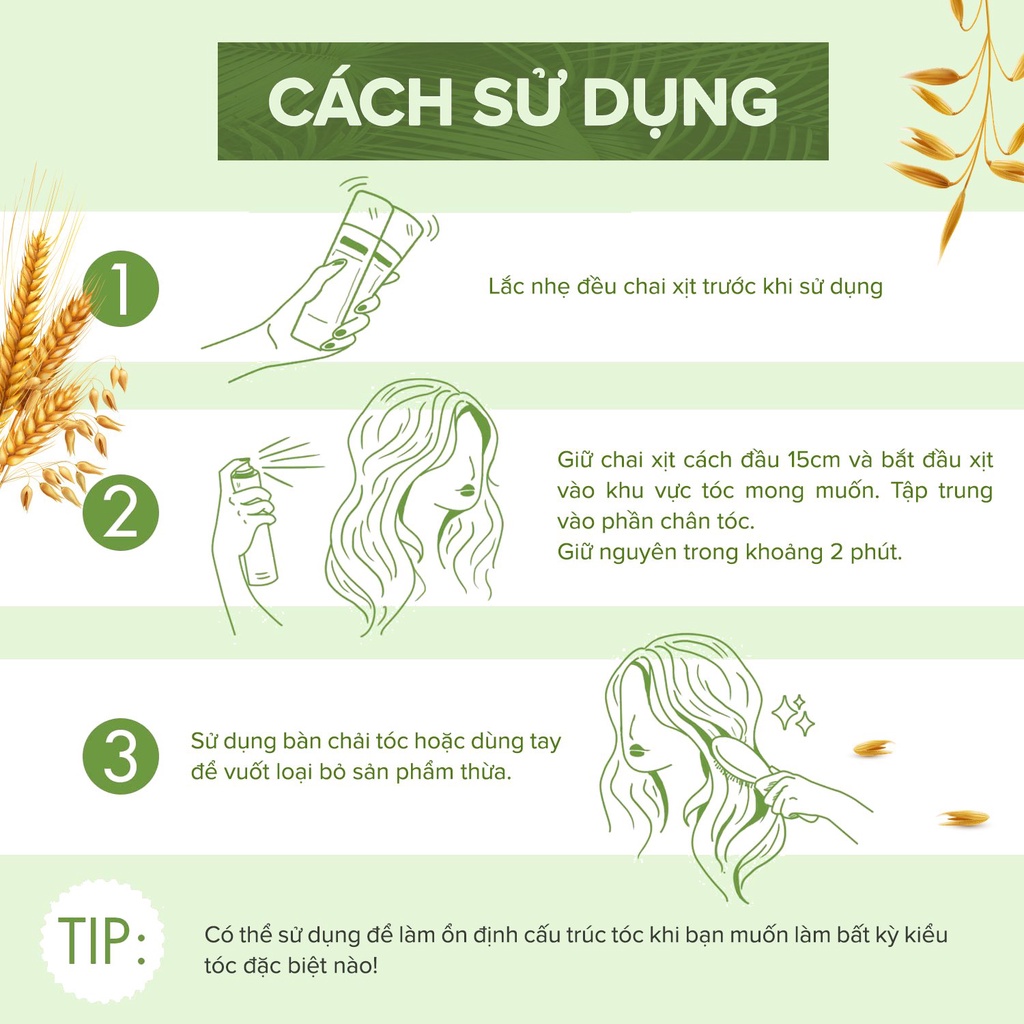 CÁCH SỬ DỤNG

1

Lắc nhẹ đều chai xịt trước khi sử dụng

2

Giữ chai xịt cách đầu 15cm và bắt đầu xịt vào khu vực tóc mong muốn. Tập trung vào phần chân tóc.
Giữ nguyên trong khoảng 2 phút.

3

Sử dụng bàn chải tóc hoặc dùng tay để vuốt loại bỏ sản phẩm thừa.

TIP:

Có thể sử dụng để làm ổn định cấu trúc tóc khi bạn muốn làm bất kỳ kiểu tóc đặc biệt nào!