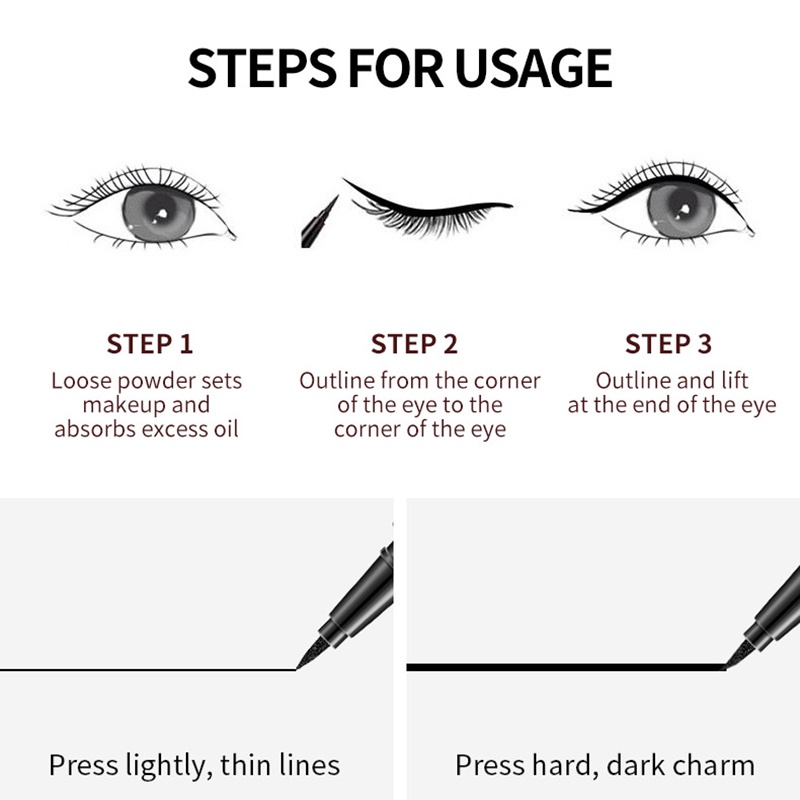 STEPS FOR USAGE

STEP 1
Loose powder sets makeup and absorbs excess oil

STEP 2
Outline from the corner of the eye to the corner of the eye

STEP 3
Outline and lift at the end of the eye

Press lightly, thin lines

Press hard, dark charm