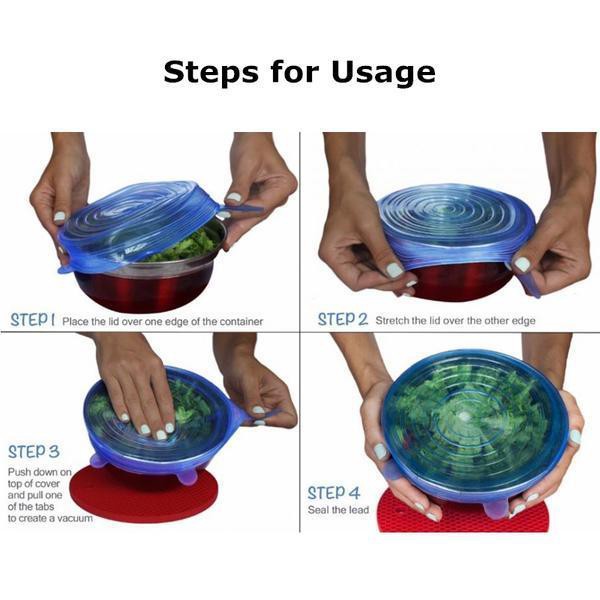 Steps for Usage

STEP 1 Place the lid over one edge of the container

STEP 2 Stretch the lid over the other edge

STEP 3
Push down on top of cover and pull one of the tabs to create a vacuum

STEP 4
Seal the lead