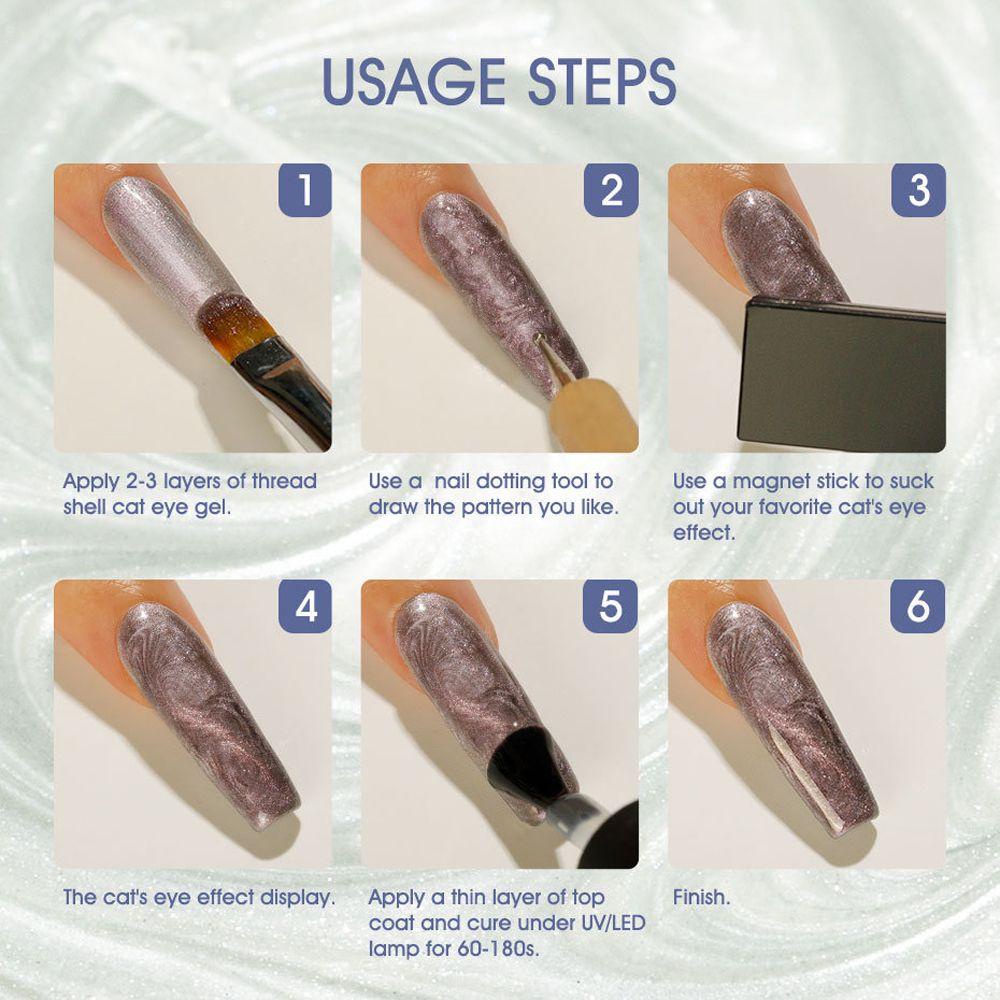 USAGE STEPS

1

Apply 2-3 layers of thread shell cat eye gel.

2

Use a  nail dotting tool to draw the pattern you like.

3

Use a magnet stick to suck out your favorite cat's eye effect.

4

The cat's eye effect display.

5

Apply a thin layer of top coat and cure under UV/LED lamp for 60-180s.

6

Finish.