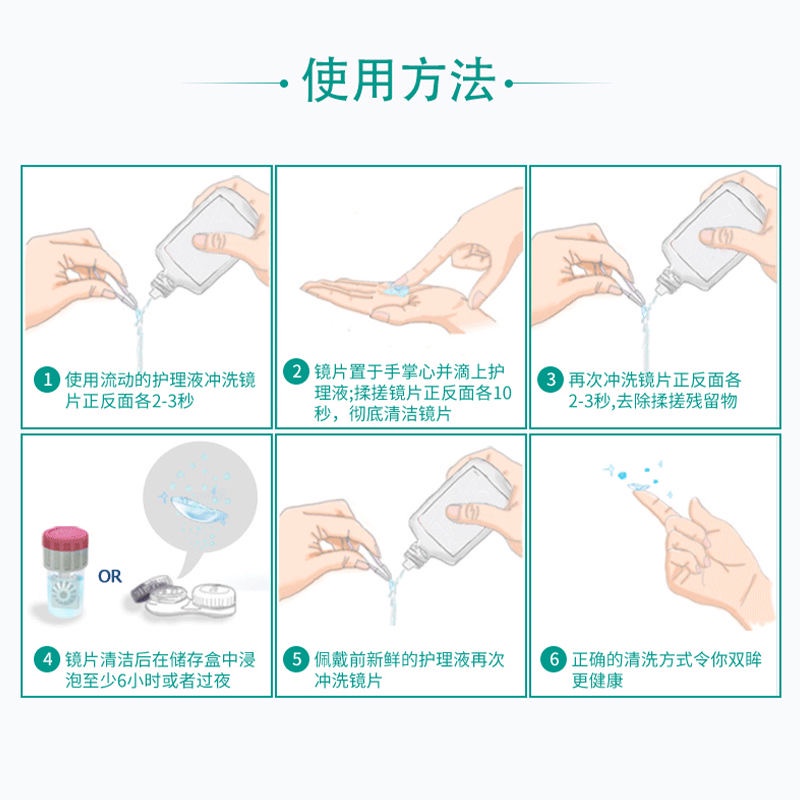 使用方法

1 使用流动的护理液冲洗镜片正反面各2-3秒

2 镜片置于手掌心并滴上护理液;揉搓镜片正反面各10秒，彻底清洁镜片

3 再次冲洗镜片正反面各2-3秒,去除揉搓残留物

OR

4 镜片清洁后在储存盒中浸泡至少6小时或者过夜

5 佩戴前新鲜的护理液再次冲洗镜片

6 正确的清洗方式令你双眸更健康