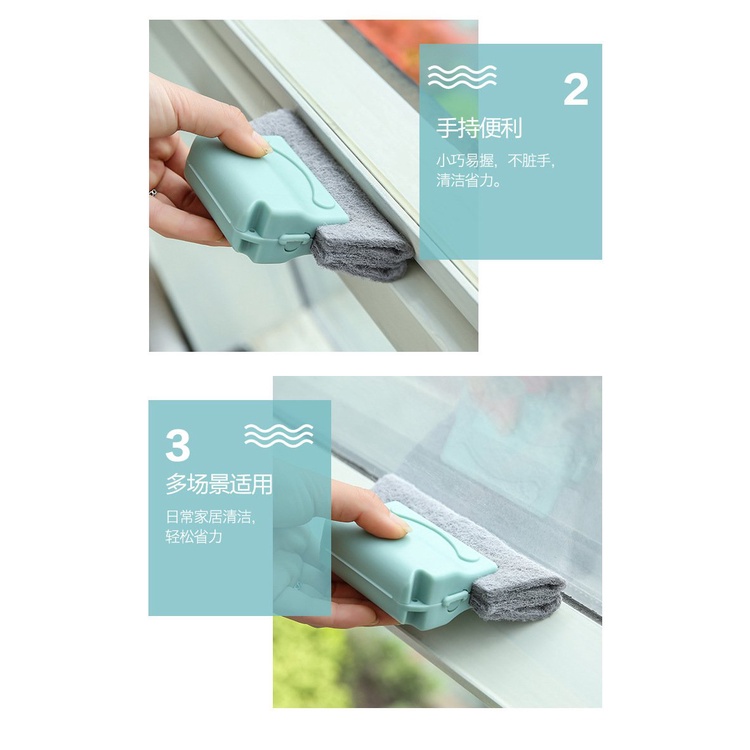 2

手持便利

小巧易握，不脏手，清洁省力。

3

多场景适用

日常家居清洁，轻松省力