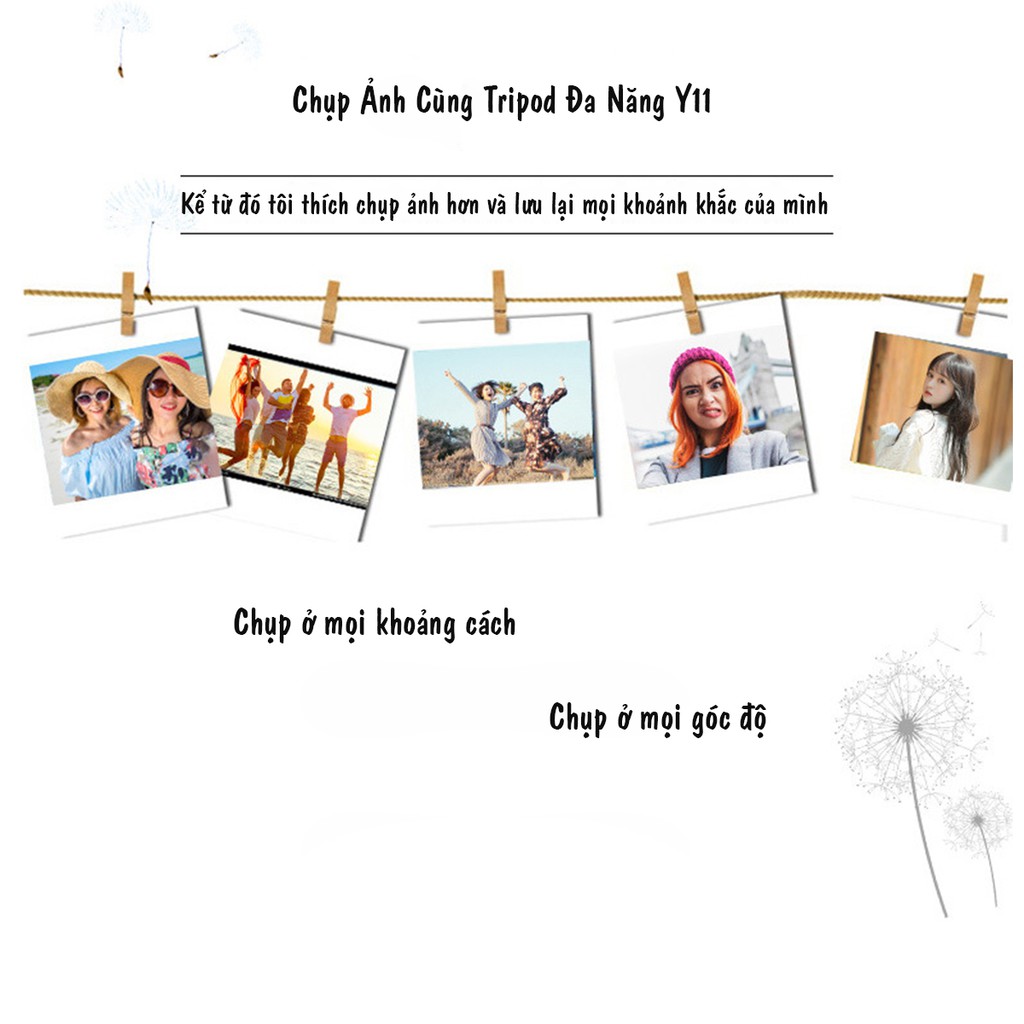 Chụp Ảnh Cùng Tripod Đa Năng Y11

Kể từ đó tôi thích chụp ảnh hơn và lưu lại mọi khoảnh khắc của mình

Chụp ở mọi khoảng cách

Chụp ở mọi góc độ