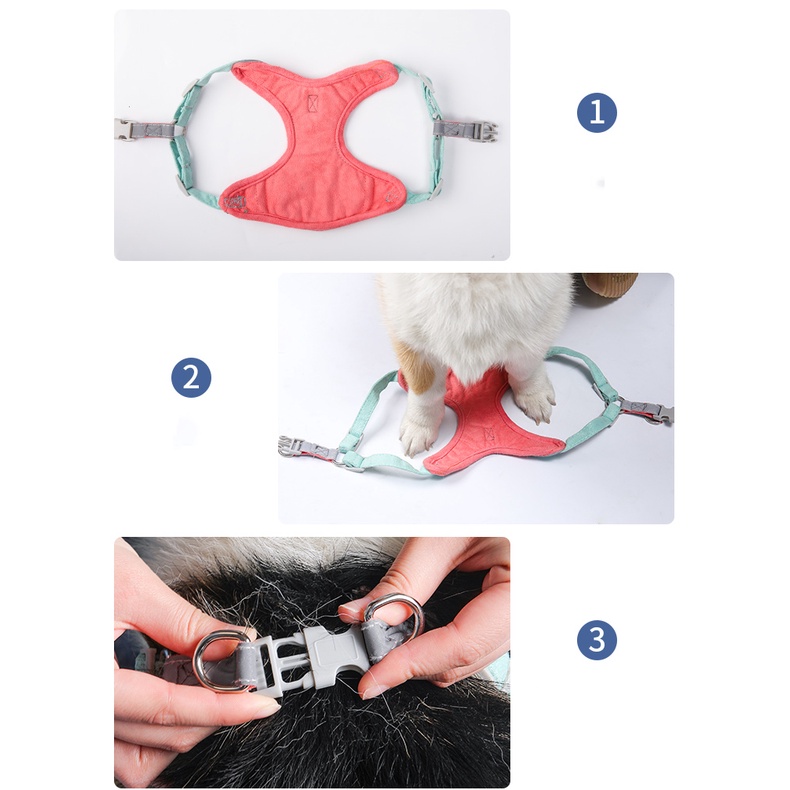 1

2

3