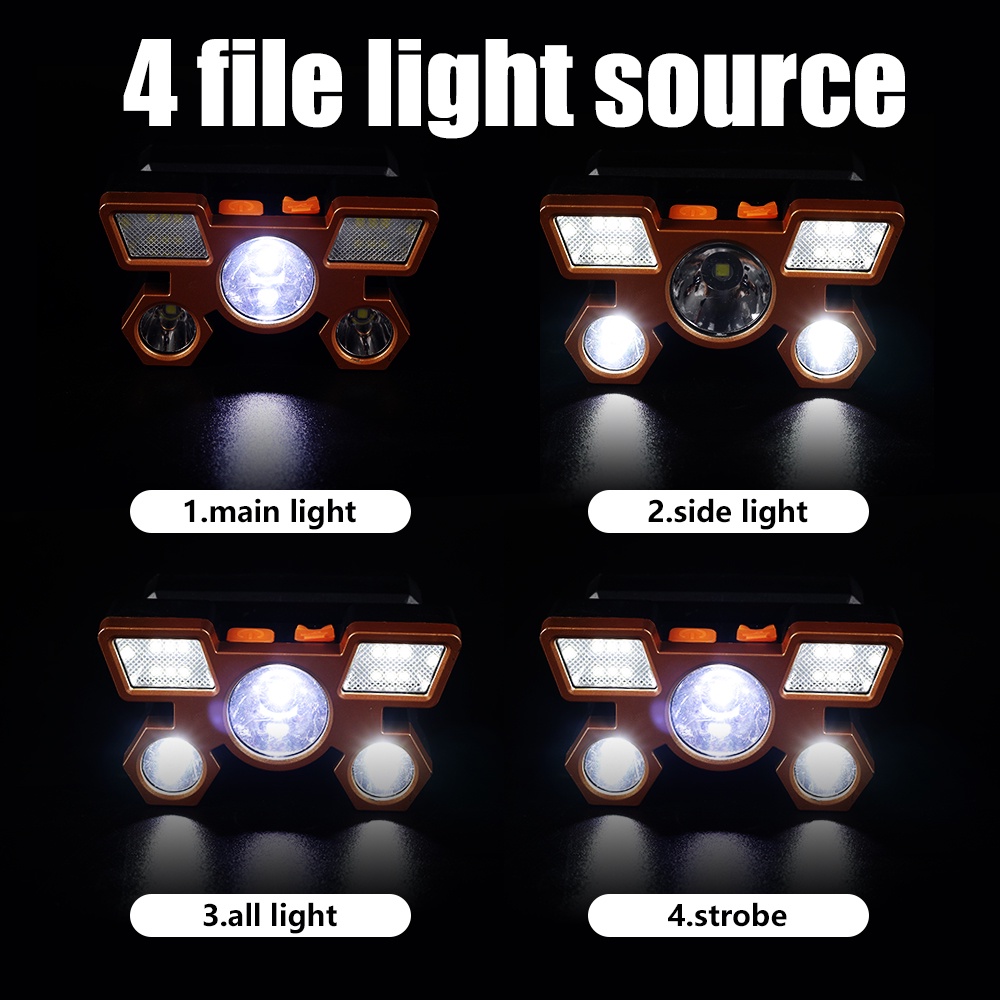 4 file light source

1.main light

2.side light

3.all light

4.strobe