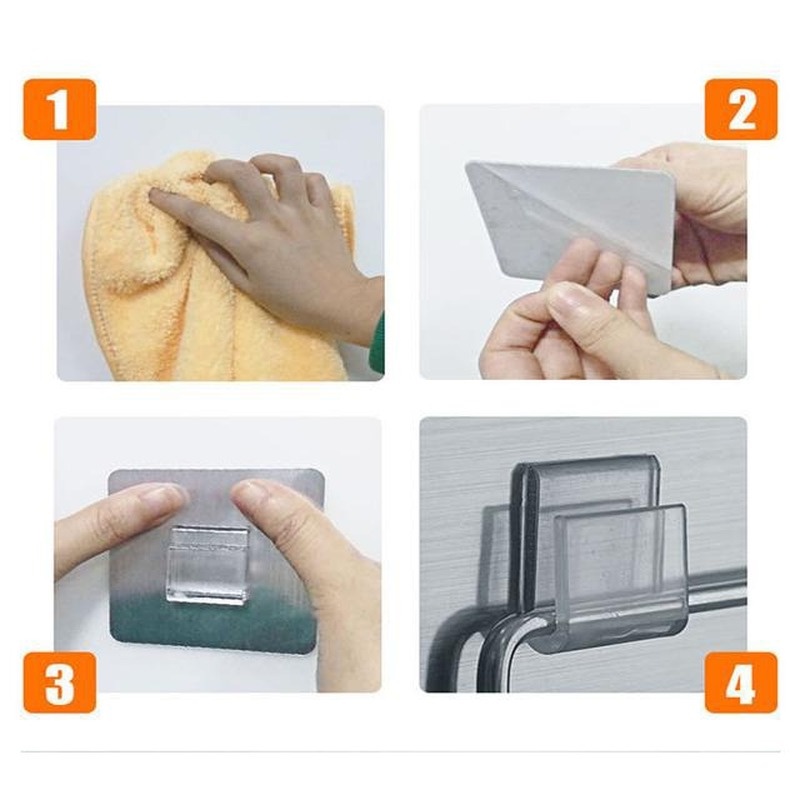 1

2

3

4