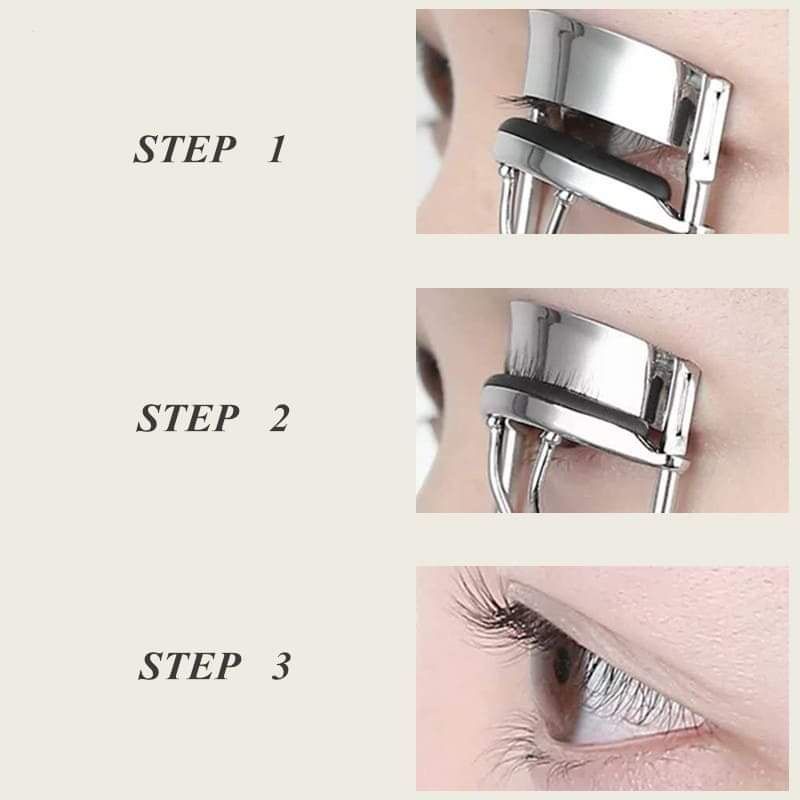 STEP 1

STEP 2

STEP 3