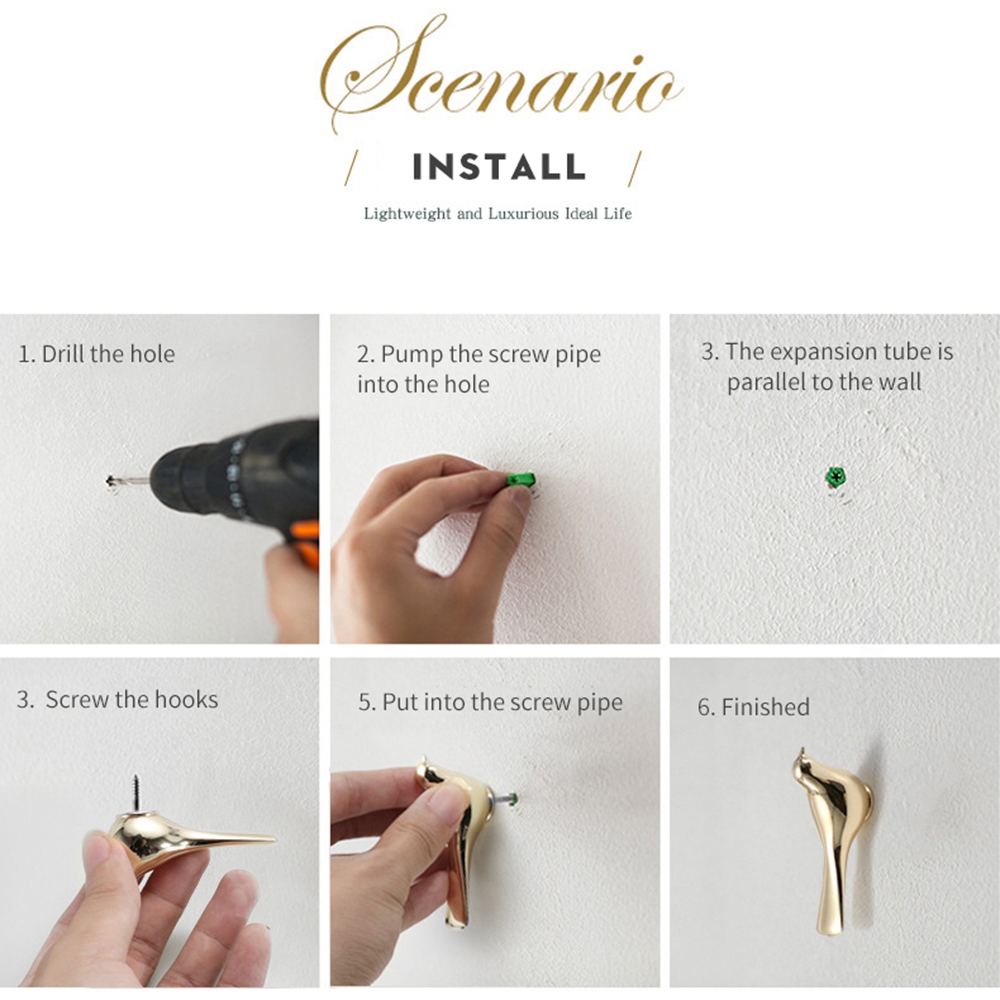 Scenario

/ INSTALL /

Lightweight and Luxurious Ideal Life

1. Drill the hole

2. Pump the screw pipe into the hole

3. The expansion tube is parallel to the wall

3. Screw the hooks

5. Put into the screw pipe

6. Finished