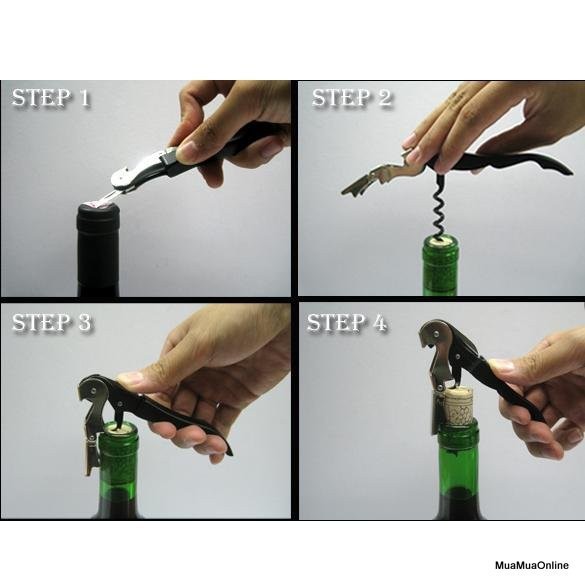 STEP 1

STEP 2

STEP 3

STEP 4

MuaMuaOnline