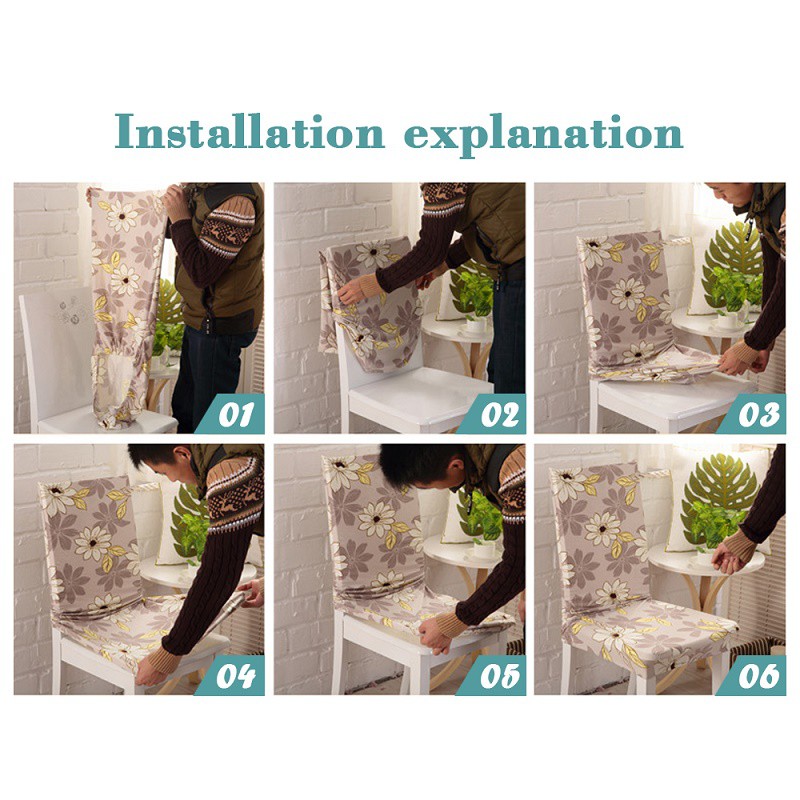 Installation explanation

01

02

03

04

05

06