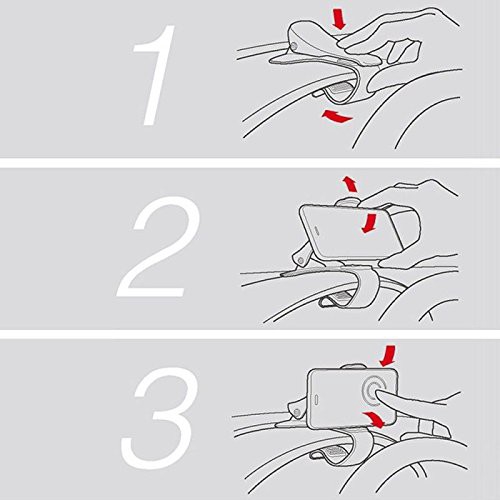 1

2

3