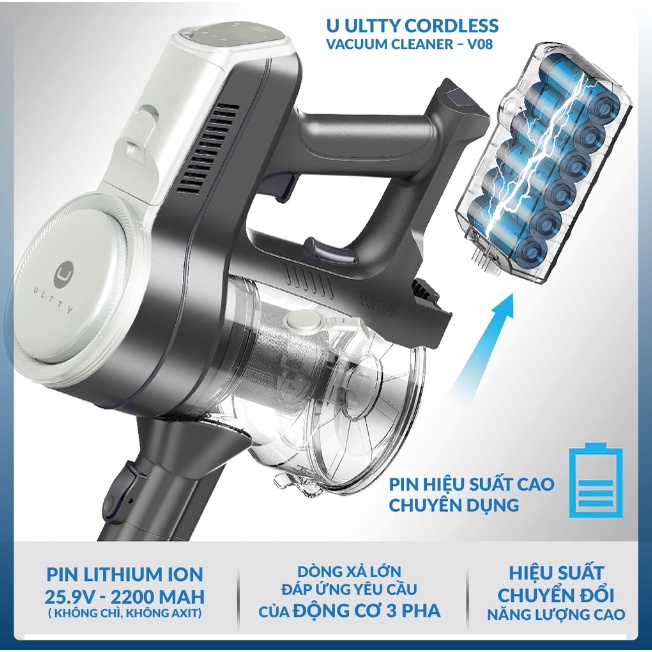 U ULTTY CORDLESS
VACUUM CLEANER – V08

ULTTY

PIN HIỆU SUẤT CAO
CHUYÊN DỤNG

PIN LITHIUM ION
25.9V - 2200 MAH
( KHÔNG CHÌ, KHÔNG AXIT)

DÒNG XẢ LỚN
ĐÁP ỨNG YÊU CẦU
CỦA ĐỘNG CƠ 3 PHA

HIỆU SUẤT
CHUYỂN ĐỔI
NĂNG LƯỢNG CAO