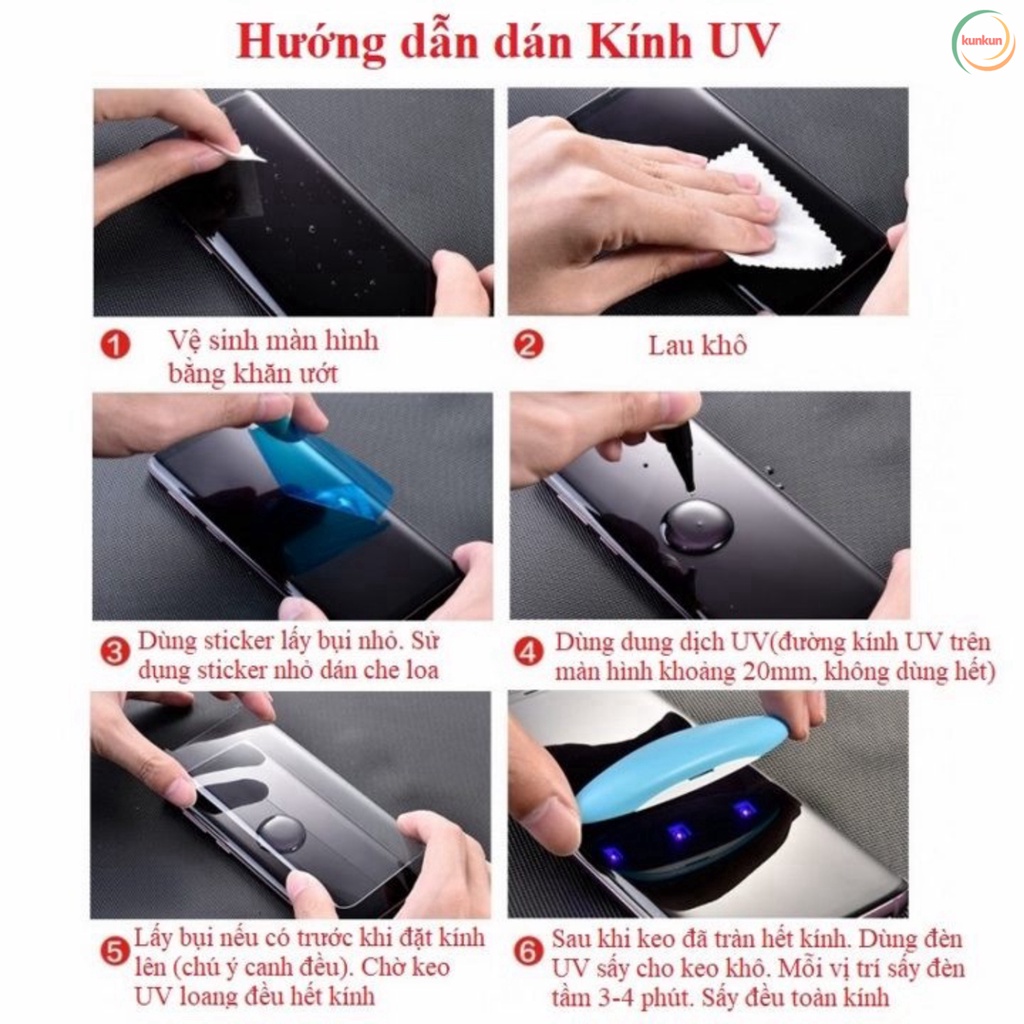 Hướng dẫn dán Kính UV

kunkun

1 Vệ sinh màn hình bằng khăn ướt

2 Lau khô

3 Dùng sticker lấy bụi nhỏ. Sử dụng sticker nhỏ dán che loa

4 Dùng dung dịch UV(đường kính UV trên màn hình khoảng 20mm, không dùng hết)

5 Lấy bụi nếu có trước khi đặt kính lên (chú ý canh đều). Chờ keo UV loang đều hết kính

6 Sau khi keo đã tràn hết kính. Dùng đèn UV sấy cho keo khô. Mỗi vị trí sấy đèn tầm 3-4 phút. Sấy đều toàn kính