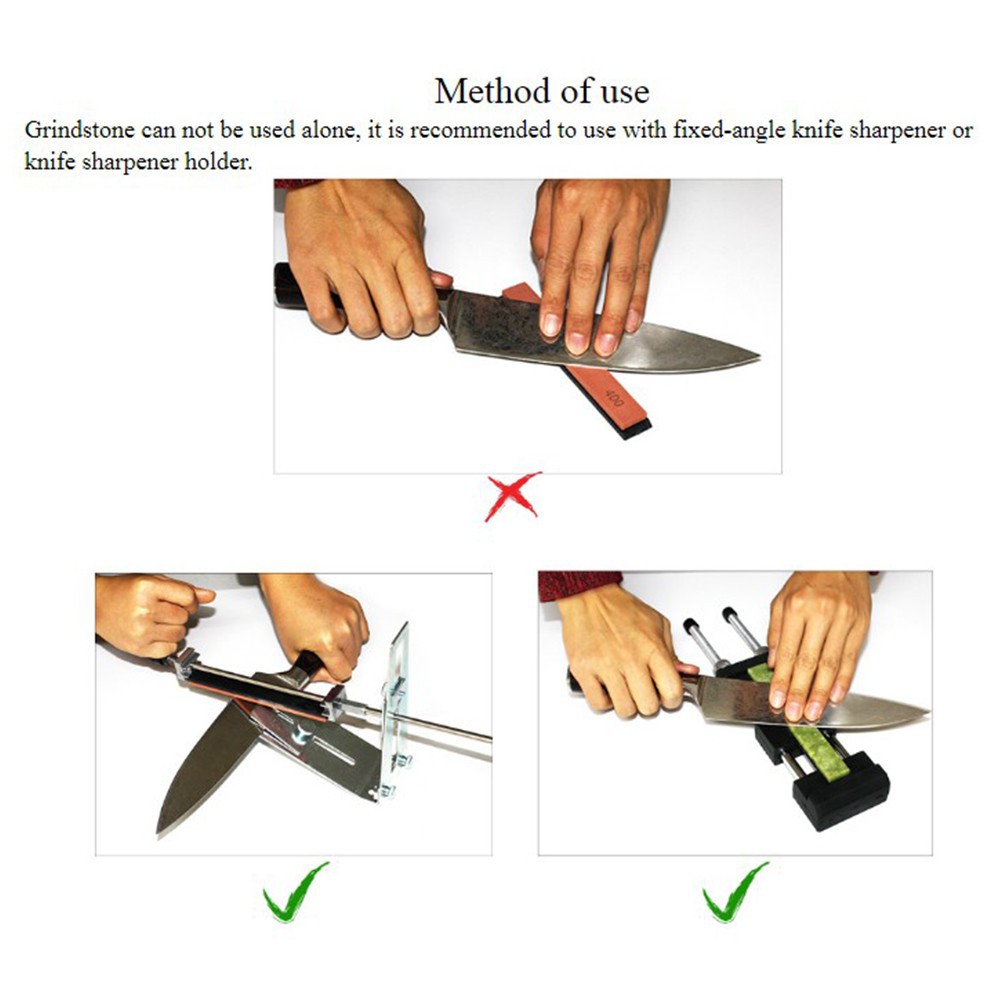 Method of use

Grindstone can not be used alone, it is recommended to use with fixed-angle knife sharpener or knife sharpener holder.

400