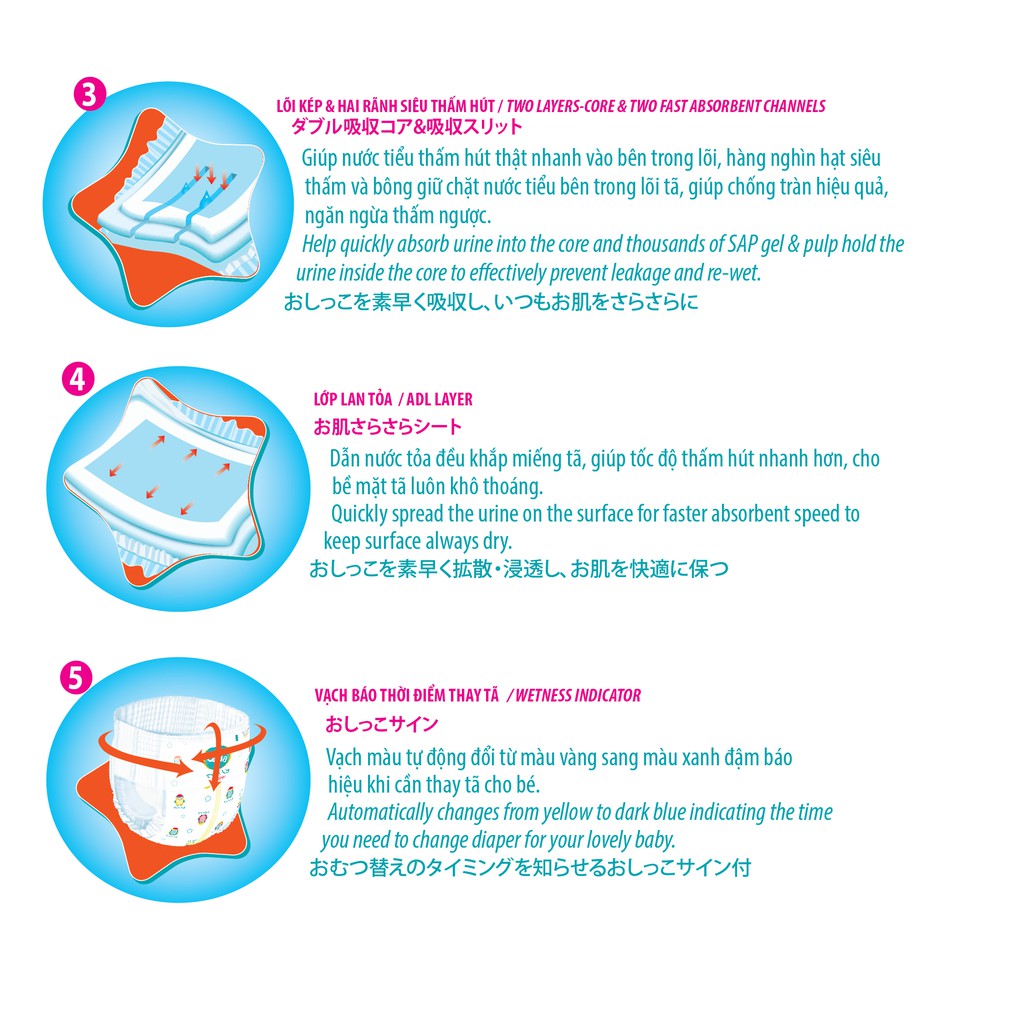 3

LÕI KÉP & HAI RÃNH SIÊU THẤM HÚT / TWO LAYERS-CORE & TWO FAST ABSORBENT CHANNELS
ダブル吸収コア&吸収スリット
Giúp nước tiểu thấm hút thật nhanh vào bên trong lõi, hàng nghìn hạt siêu thấm và bông giữ chặt nước tiểu bên trong lõi tã, giúp chống tràn hiệu quả, ngăn ngừa thấm ngược.
Help quickly absorb urine into the core and thousands of SAP gel & pulp hold the urine inside the core to effectively prevent leakage and re-wet.
おしっこを素早く吸収し、いつもお肌をさらさらに

4

LỚP LAN TỎA / ADL LAYER
お肌さらさらシート
Dẫn nước tỏa đều khắp miếng tã, giúp tốc độ thấm hút nhanh hơn, cho bề mặt tã luôn khô thoáng.
Quickly spread the urine on the surface for faster absorbent speed to keep surface always dry.
おしっこを素早く拡散・浸透し、お肌を快適に保つ

5

VẠCH BÁO THỜI ĐIỂM THAY TÃ / WETNESS INDICATOR
おしっこサイン
Vạch màu tự động đổi từ màu vàng sang màu xanh đậm báo hiệu khi cần thay tã cho bé.
Automatically changes from yellow to dark blue indicating the time you need to change diaper for your lovely baby.
おむつ替えのタイミングを知らせるおしっこサイン付