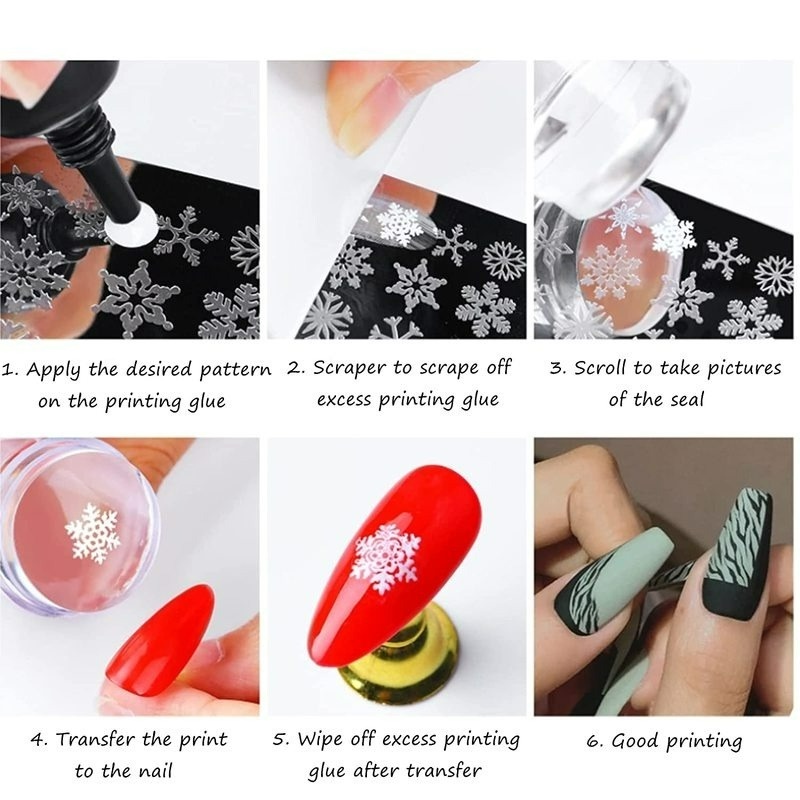 1. Apply the desired pattern on the printing glue

2. Scraper to scrape off excess printing glue

3. Scroll to take pictures of the seal

4. Transfer the print to the nail

5. Wipe off excess printing glue after transfer

6. Good printing