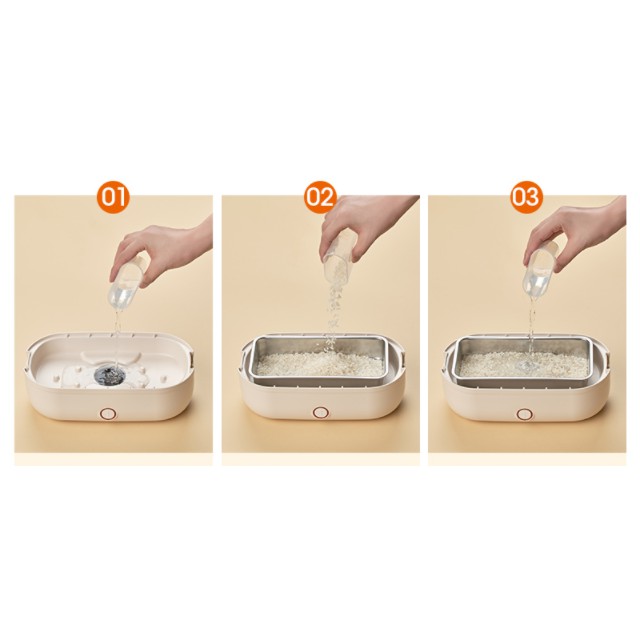 01

02

03