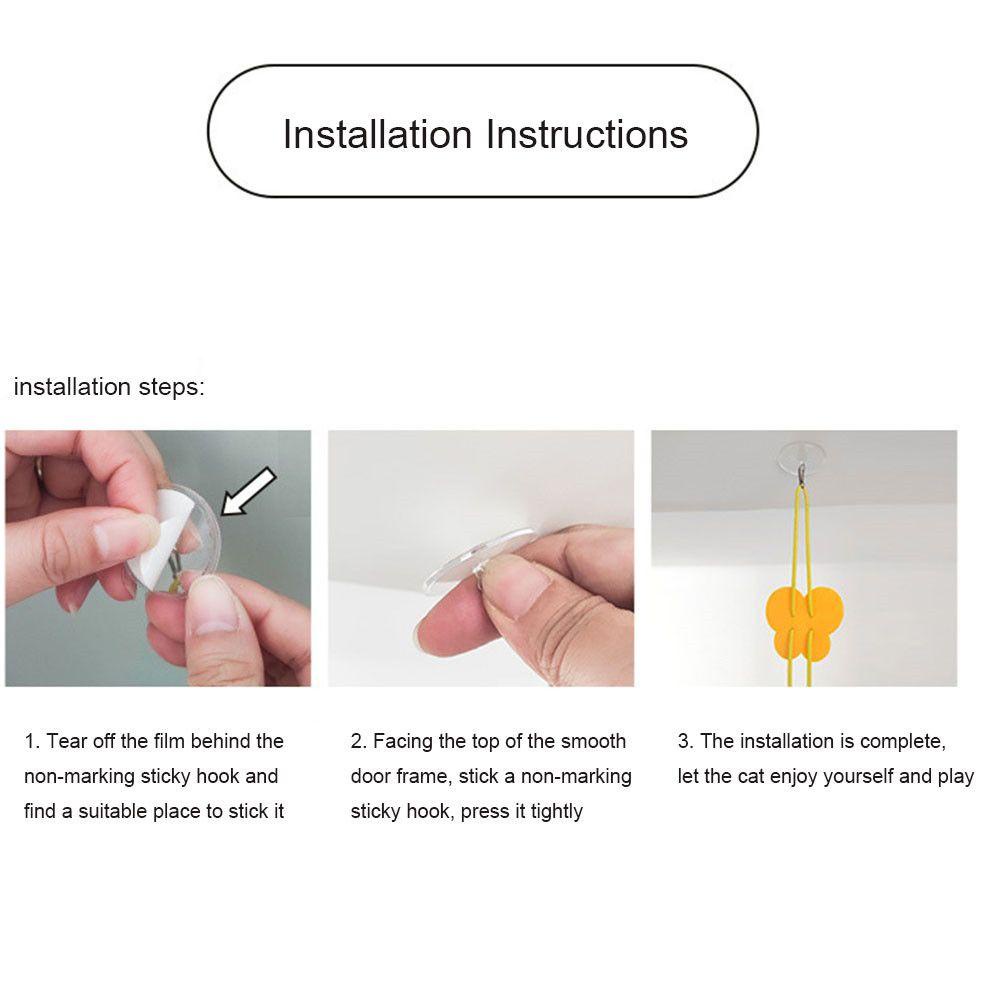 Installation Instructions

installation steps:

1. Tear off the film behind the non-marking sticky hook and find a suitable place to stick it

2. Facing the top of the smooth door frame, stick a non-marking sticky hook, press it tightly

3. The installation is complete, let the cat enjoy yourself and play