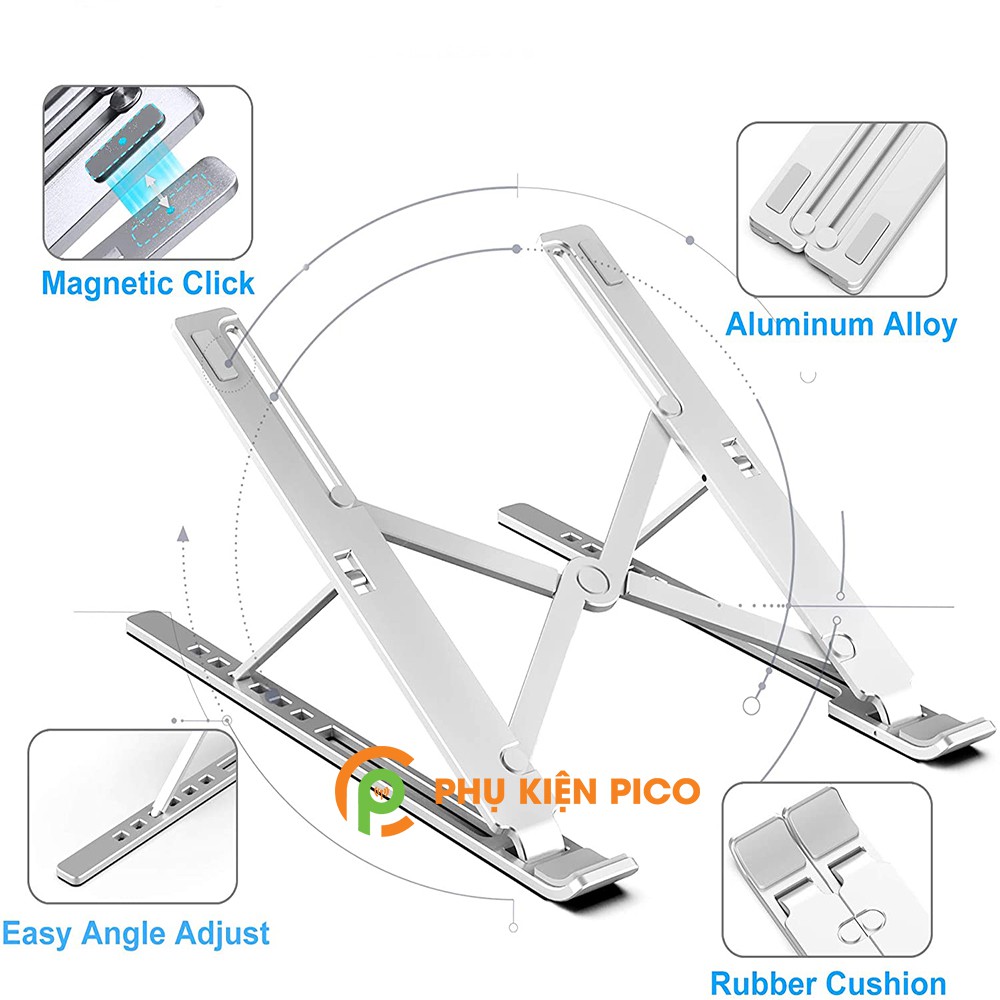 Magnetic Click

Aluminum Alloy

PHỤ KIỆN PICO

Easy Angle Adjust

Rubber Cushion