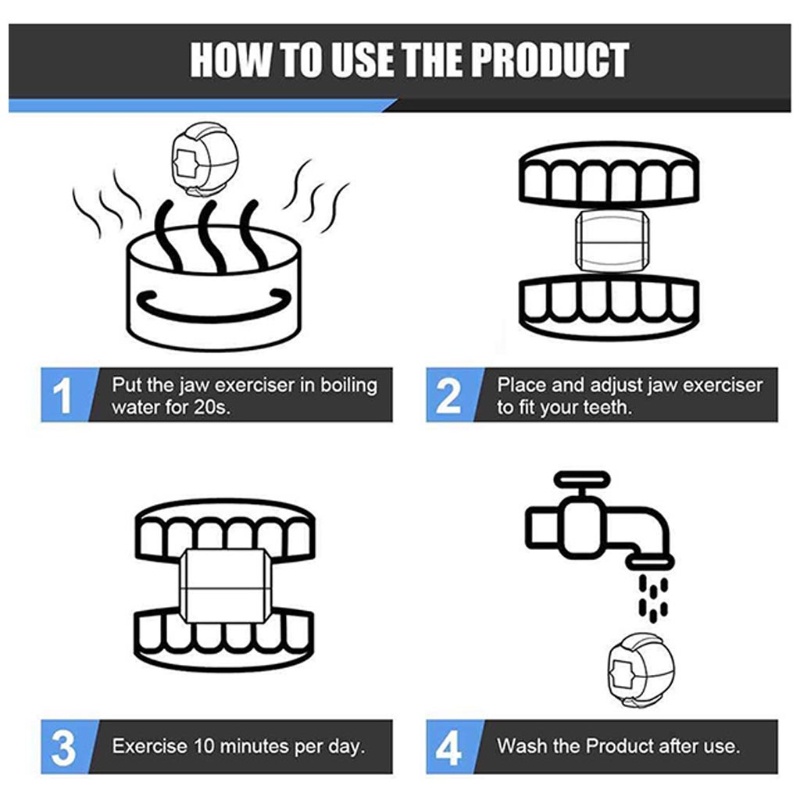 HOW TO USE THE PRODUCT

1 Put the jaw exerciser in boiling water for 20s.

2 Place and adjust jaw exerciser to fit your teeth.

3 Exercise 10 minutes per day.

4 Wash the Product after use.