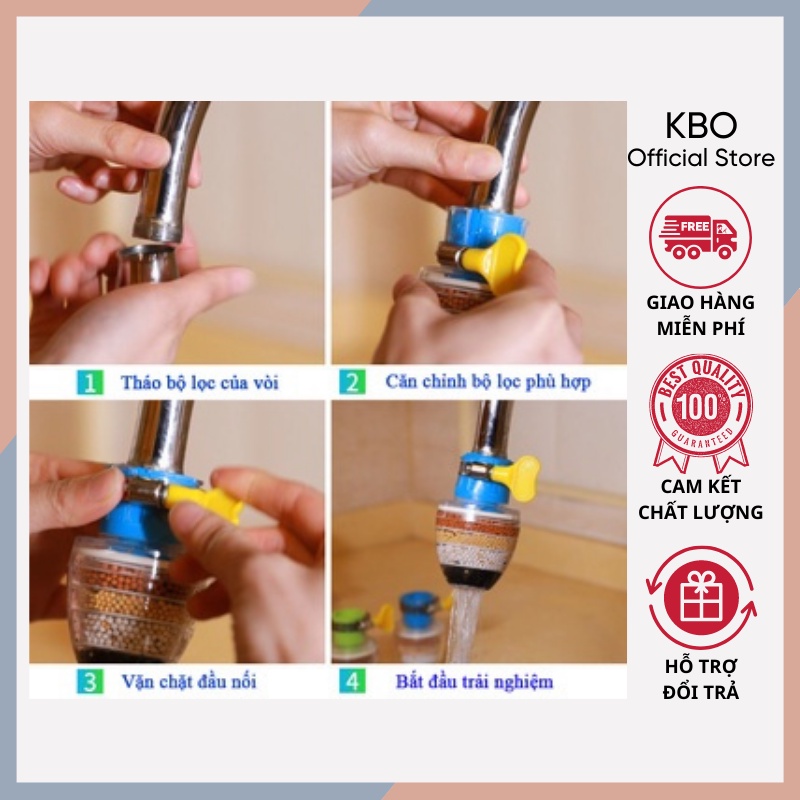 1 Tháo bộ lọc của vòi

2 Căn chỉnh bộ lọc phù hợp

3 Vặn chặt đầu nối

4 Bắt đầu trải nghiệm

KBO
Official Store

FREE

GIAO HÀNG MIỄN PHÍ

BEST QUALITY
100%
GUARANTEED

CAM KẾT CHẤT LƯỢNG

HỖ TRỢ ĐỔI TRẢ