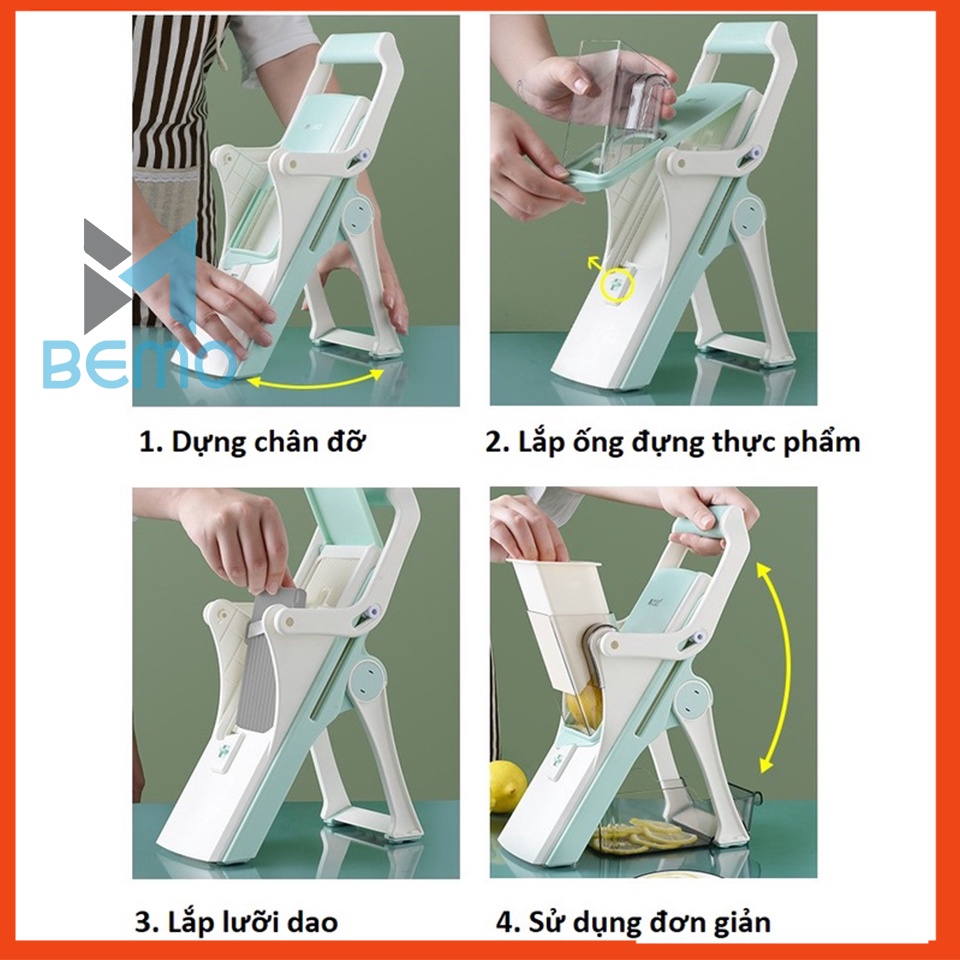 BEMO

1. Dựng chân đỡ

2. Lắp ống đựng thực phẩm

3. Lắp lưỡi dao

4. Sử dụng đơn giản