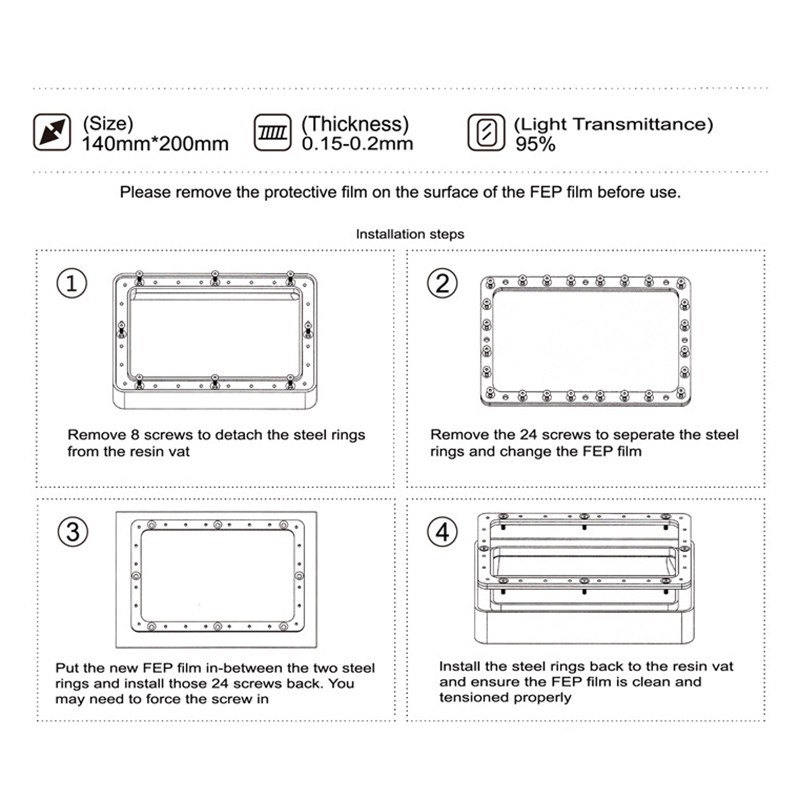 (Size)
140mm*200mm

(Thickness)
0.15-0.2mm

(Light Transmittance)
95%

Please remove the protective film on the surface of the FEP film before use.

Installation steps

①

Remove 8 screws to detach the steel rings from the resin vat

②

Remove the 24 screws to seperate the steel rings and change the FEP film

③

Put the new FEP film in-between the two steel rings and install those 24 screws back. You may need to force the screw in

④

Install the steel rings back to the resin vat and ensure the FEP film is clean and tensioned properly