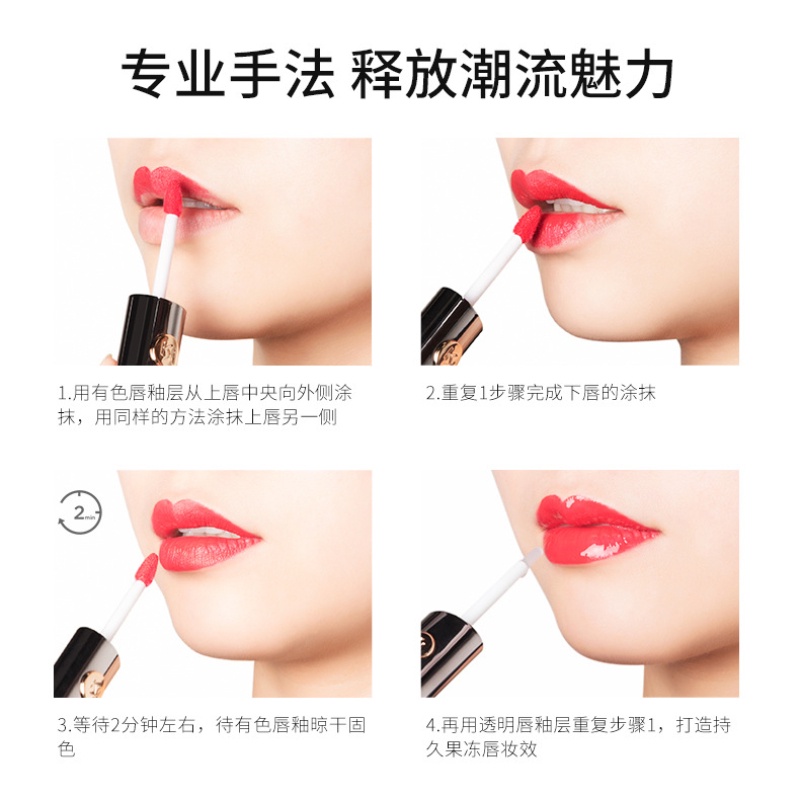 专业手法 释放潮流魅力

1.用有色唇釉层从上唇中央向外侧涂抹，用同样的方法涂抹上唇另一侧

2.重复1步骤完成下唇的涂抹

2 min

3.等待2分钟左右，待有色唇釉晾干固色

4.再用透明唇釉层重复步骤1，打造持久果冻唇妆效