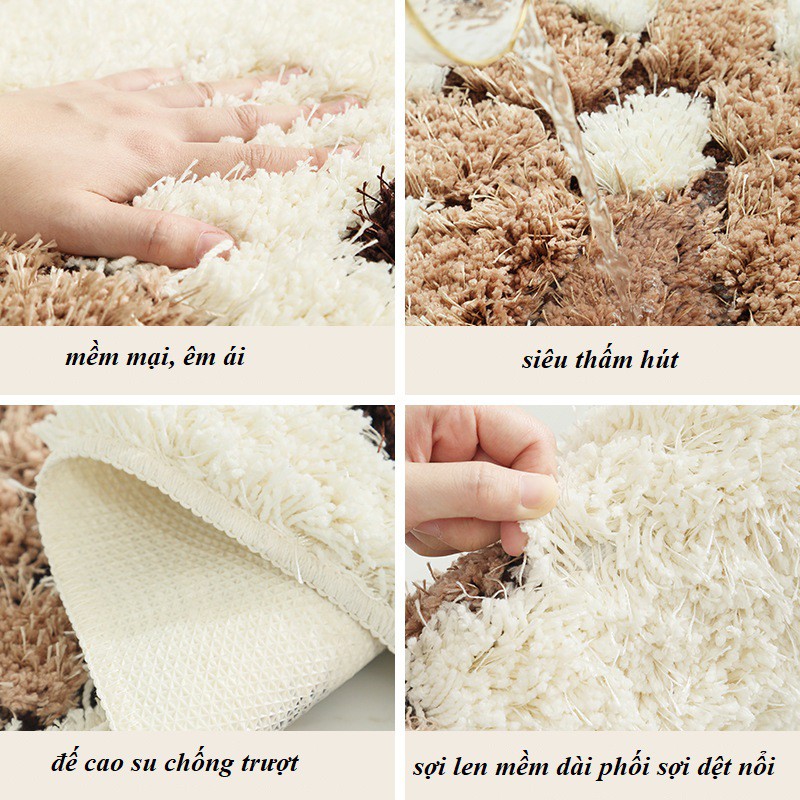 mềm mại, êm ái

siêu thấm hút

đế cao su chống trượt

sợi len mềm dài phối sợi dệt nổi