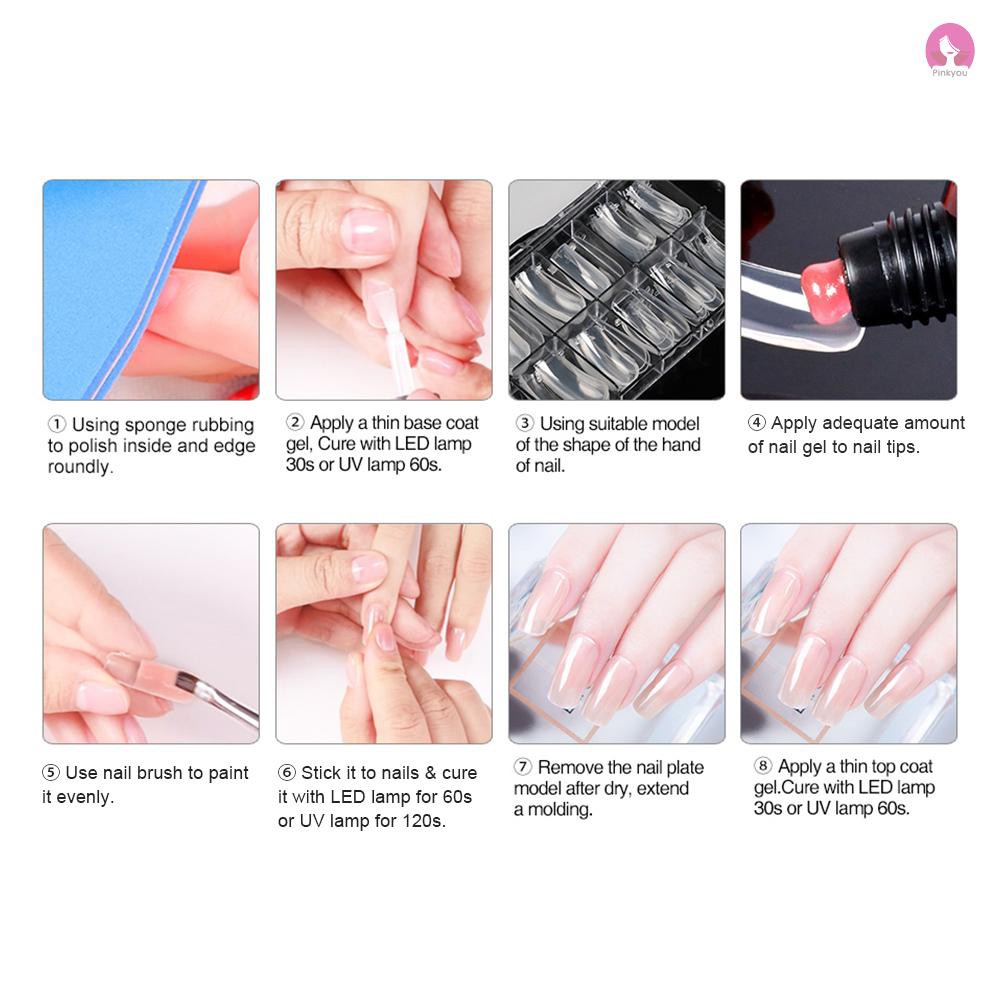 Pinkyou

① Using sponge rubbing to polish inside and edge roundly.

② Apply a thin base coat gel, Cure with LED lamp 30s or UV lamp 60s.

③ Using suitable model of the shape of the hand of nail.

④ Apply adequate amount of nail gel to nail tips.

⑤ Use nail brush to paint it evenly.

⑥ Stick it to nails & cure it with LED lamp for 60s or UV lamp for 120s.

⑦ Remove the nail plate model after dry, extend a molding.

⑧ Apply a thin top coat gel.Cure with LED lamp 30s or UV lamp 60s.