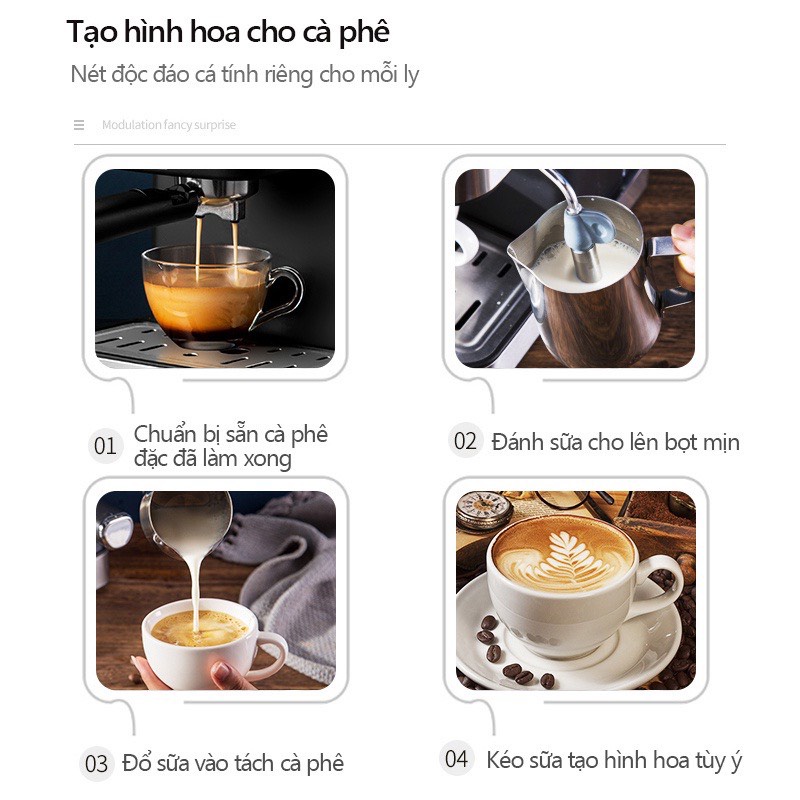 Tạo hình hoa cho cà phê

Nét độc đáo cá tính riêng cho mỗi ly

Modulation fancy surprise

01 Chuẩn bị sẵn cà phê đặc đã làm xong

02 Đánh sữa cho lên bọt mịn

03 Đổ sữa vào tách cà phê

04 Kéo sữa tạo hình hoa tùy ý