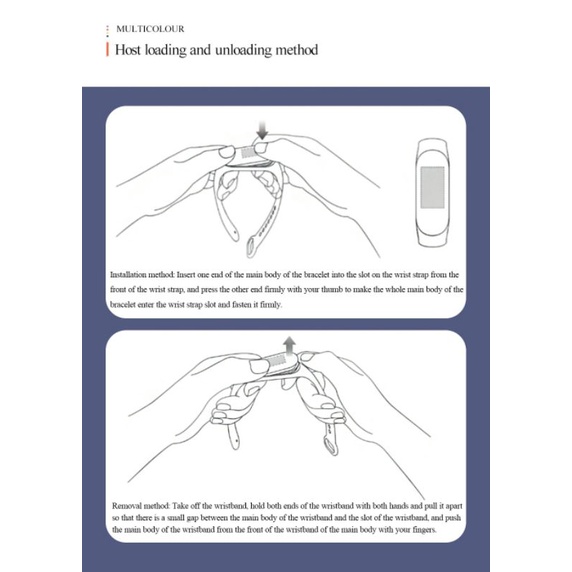 MULTICOLOUR

Host loading and unloading method

Installation method: Insert one end of the main body of the bracelet into the slot on the wrist strap from the front of the wrist strap, and press the other end firmly with your thumb to make the whole main body of the bracelet enter the wrist strap slot and fasten it firmly.

Removal method: Take off the wristband, hold both ends of the wristband with both hands and pull it apart so that there is a small gap between the main body of the wristband and the slot of the wristband, and push the main body of the wristband from the front of the wristband of the main body with your fingers.