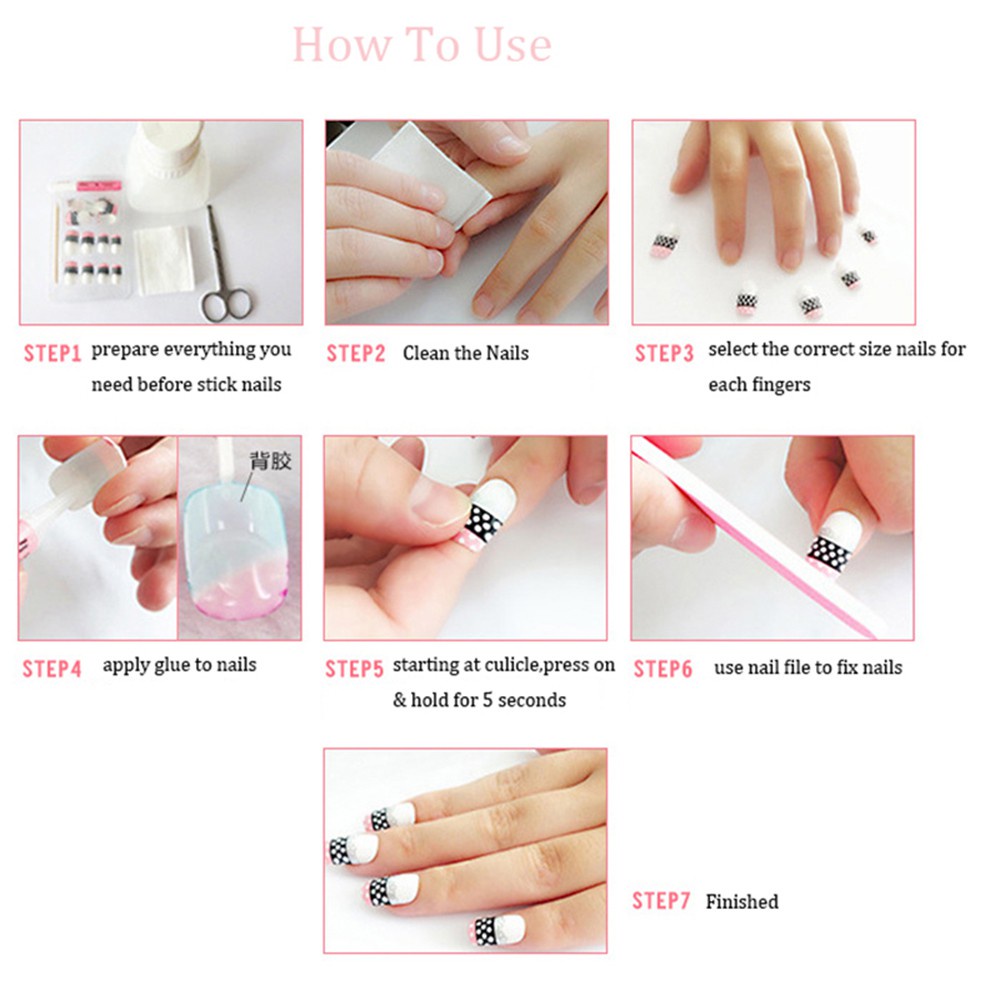 How To Use

STEP1 prepare everything you need before stick nails

STEP2 Clean the Nails

STEP3 select the correct size nails for each fingers

背胶

STEP4 apply glue to nails

STEP5 starting at culicle,press on & hold for 5 seconds

STEP6 use nail file to fix nails

STEP7 Finished