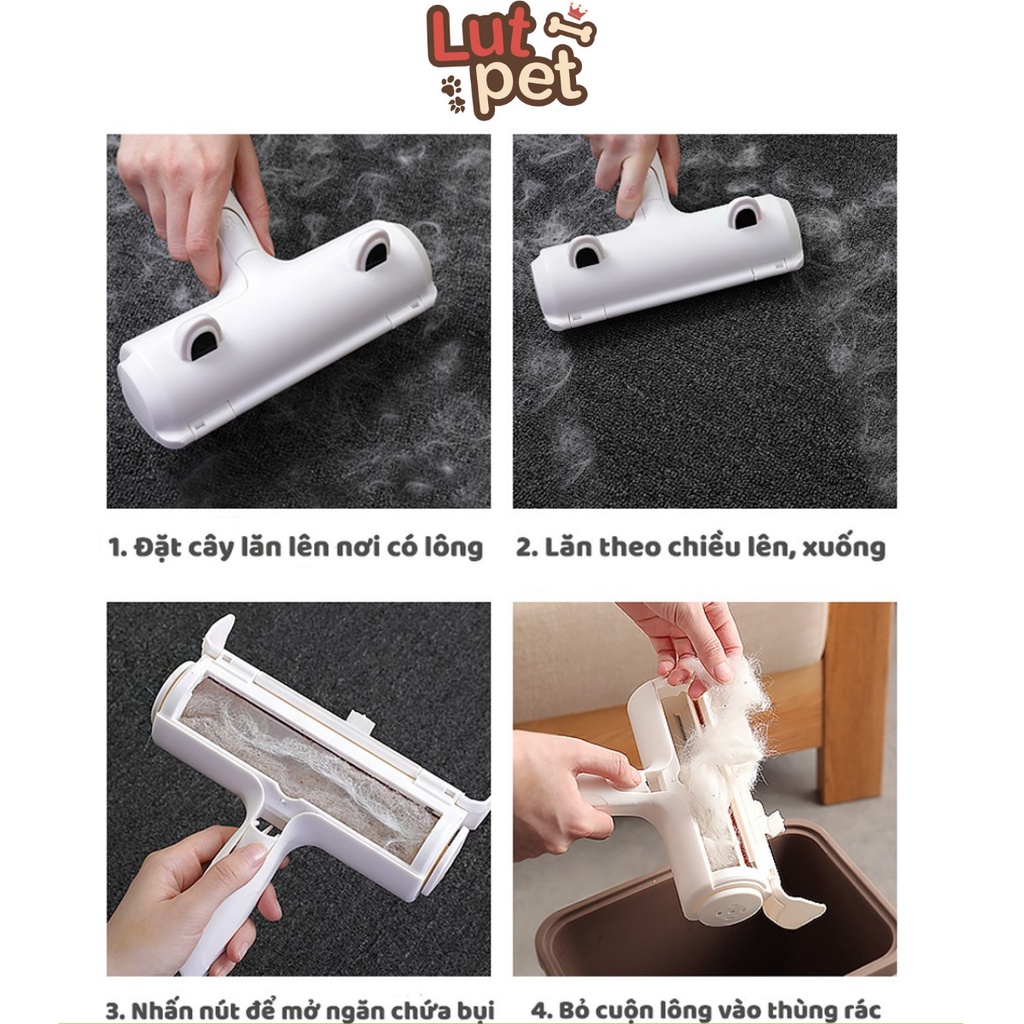 Lut pet

1. Đặt cây lăn lên nơi có lông

2. Lăn theo chiều lên, xuống

3. Nhấn nút để mở ngăn chứa bụi

4. Bỏ cuộn lông vào thùng rác