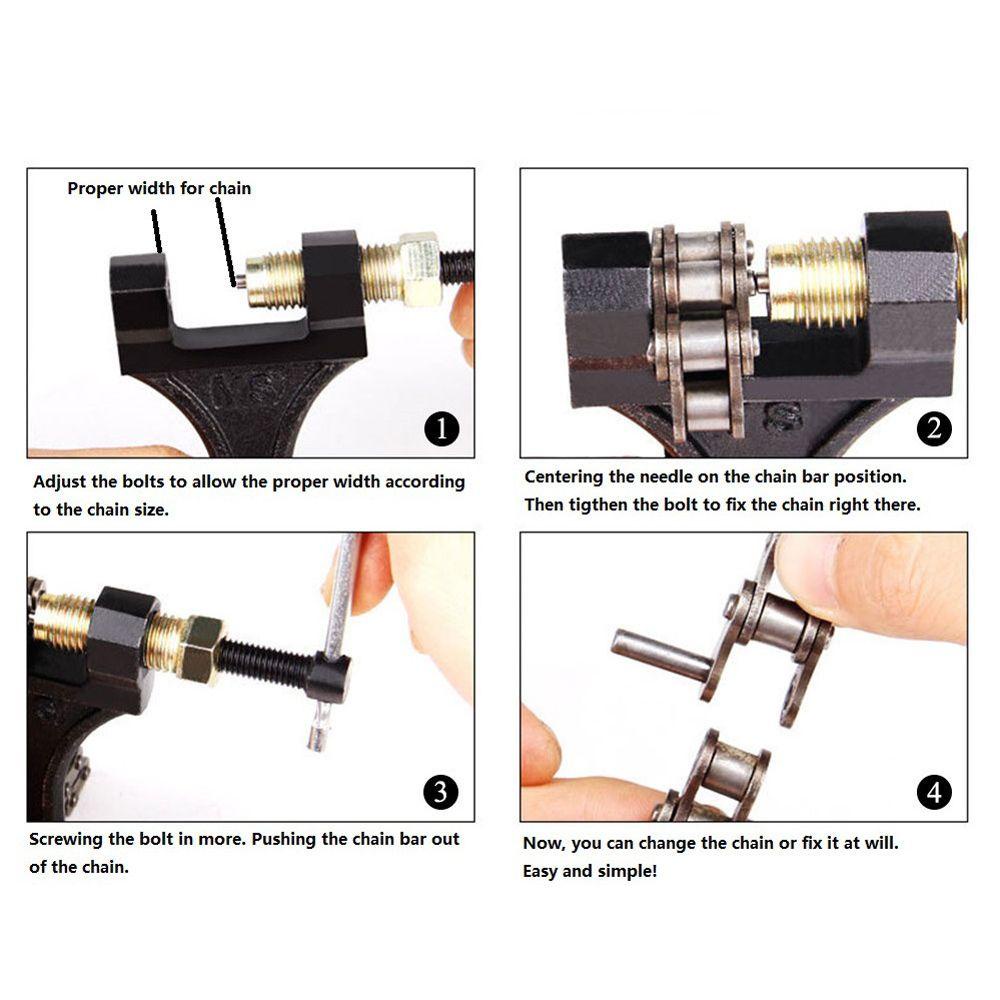 Proper width for chain

1

Adjust the bolts to allow the proper width according to the chain size.

2

Centering the needle on the chain bar position.
Then tigthen the bolt to fix the chain right there.

3

Screwing the bolt in more. Pushing the chain bar out of the chain.

4

Now, you can change the chain or fix it at will.
Easy and simple!