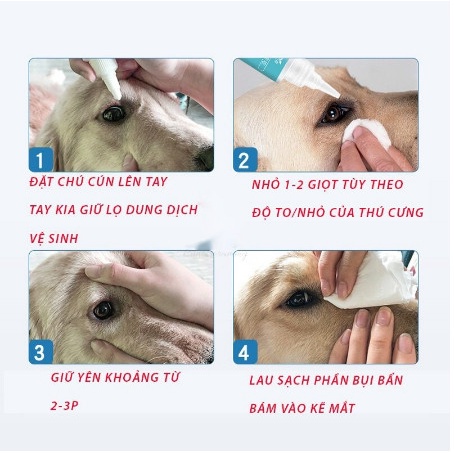 1

ĐẶT CHÚ CÚN LÊN TAY

TAY KIA GIỮ LỌ DUNG DỊCH

VỆ SINH

2

NHỎ 1-2 GIỌT TÙY THEO

ĐỘ TO/NHỎ CỦA THÚ CƯNG

3

GIỮ YÊN KHOẢNG TỪ

2-3P

4

LAU SẠCH PHẦN BỤI BẨN

BÁM VÀO KẼ MẮT