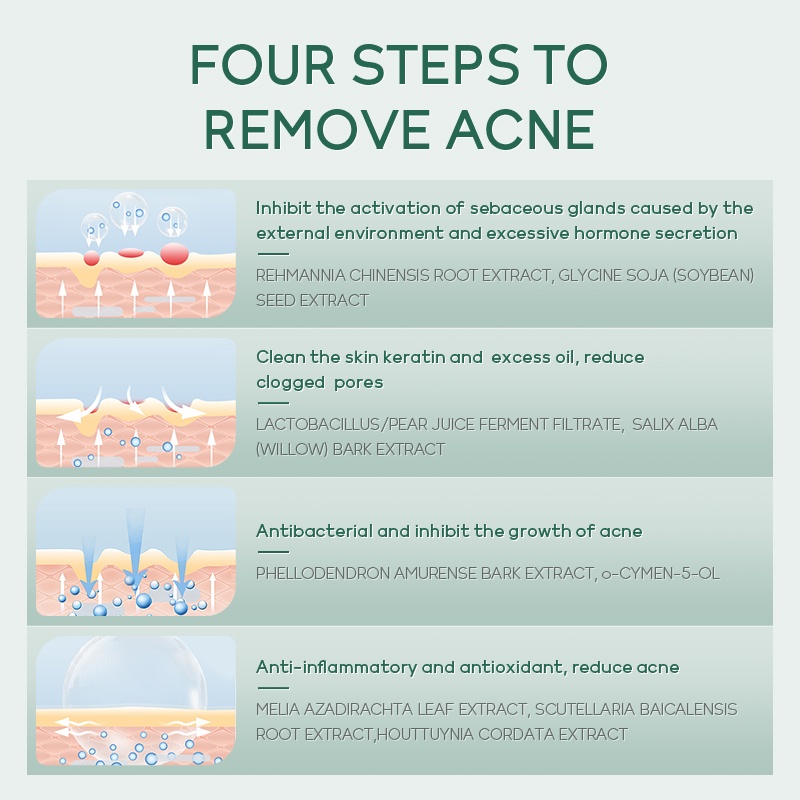 FOUR STEPS TO REMOVE ACNE

Inhibit the activation of sebaceous glands caused by the external environment and excessive hormone secretion

REHMANNIA CHINENSIS ROOT EXTRACT, GLYCINE SOJA (SOYBEAN) SEED EXTRACT

Clean the skin keratin and excess oil, reduce clogged pores

LACTOBACILLUS/PEAR JUICE FERMENT FILTRATE, SALIX ALBA (WILLOW) BARK EXTRACT

Antibacterial and inhibit the growth of acne

PHELLODENDRON AMURENSE BARK EXTRACT, o-CYMEN-5-OL

Anti-inflammatory and antioxidant, reduce acne

MELIA AZADIRACHTA LEAF EXTRACT, SCUTELLARIA BAICALENSIS ROOT EXTRACT,HOUTTUYNIA CORDATA EXTRACT