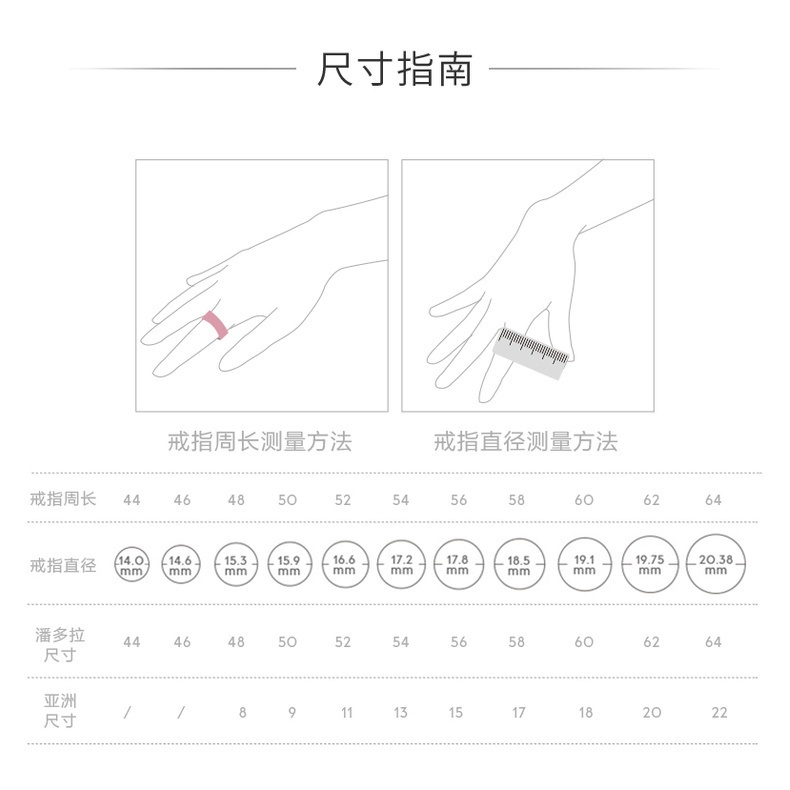 尺寸指南

戒指周长测量方法

戒指直径测量方法

| 戒指周长 | 44 | 46 | 48 | 50 | 52 | 54 | 56 | 58 | 60 | 62 | 64 |
|---|---|---|---|---|---|---|---|---|---|---|---|
| 戒指直径 | 14.0 mm | 14.6 mm | 15.3 mm | 15.9 mm | 16.6 mm | 17.2 mm | 17.8 mm | 18.5 mm | 19.1 mm | 19.75 mm | 20.38 mm |
| 潘多拉尺寸 | 44 | 46 | 48 | 50 | 52 | 54 | 56 | 58 | 60 | 62 | 64 |
| 亚洲尺寸 | / | / | 8 | 9 | 11 | 13 | 15 | 17 | 18 | 20 | 22 |