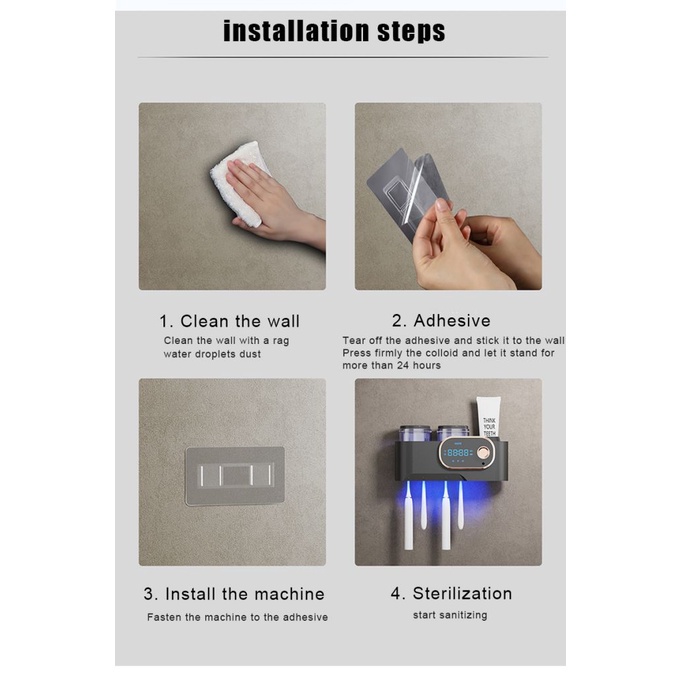 installation steps

1. Clean the wall
Clean the wall with a rag water droplets dust

2. Adhesive
Tear off the adhesive and stick it to the wall Press firmly the colloid and let it stand for more than 24 hours

THINK YOUR TEETH

8888

3. Install the machine
Fasten the machine to the adhesive

4. Sterilization
start sanitizing