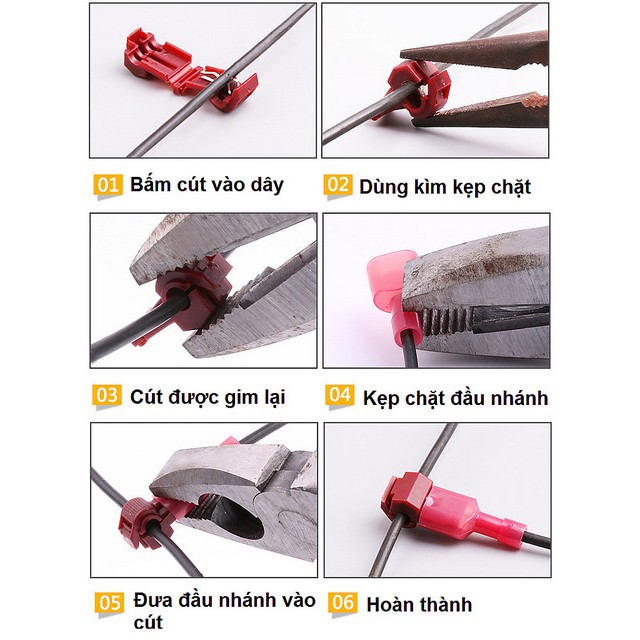 01 Bấm cút vào dây

02 Dùng kìm kẹp chặt

03 Cút được gim lại

04 Kẹp chặt đầu nhánh

05 Đưa đầu nhánh vào cút

06 Hoàn thành