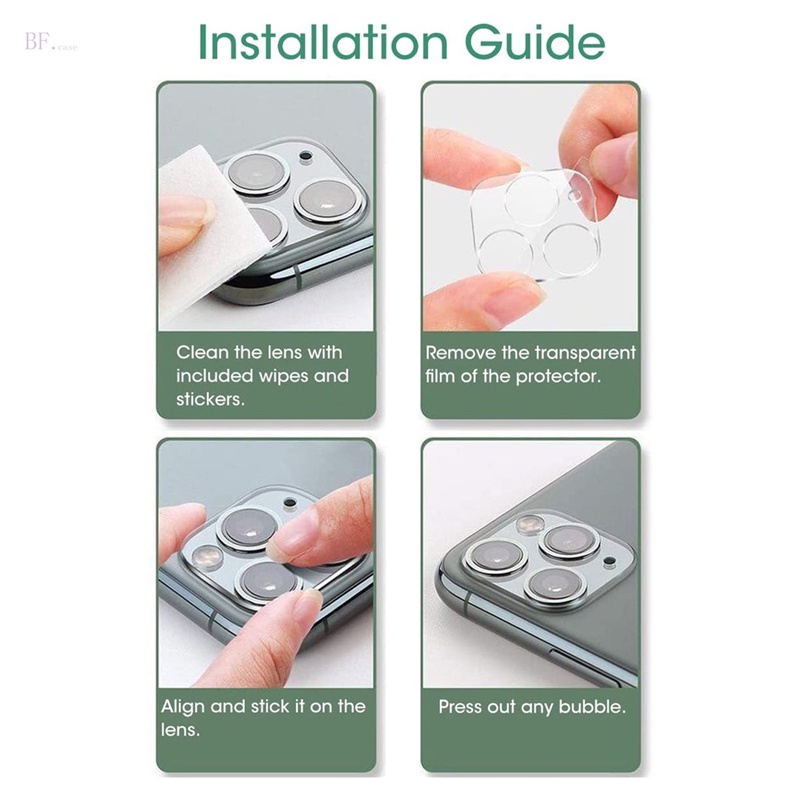 BF.case

Installation Guide

Clean the lens with included wipes and stickers.

Remove the transparent film of the protector.

Align and stick it on the lens.

Press out any bubble.