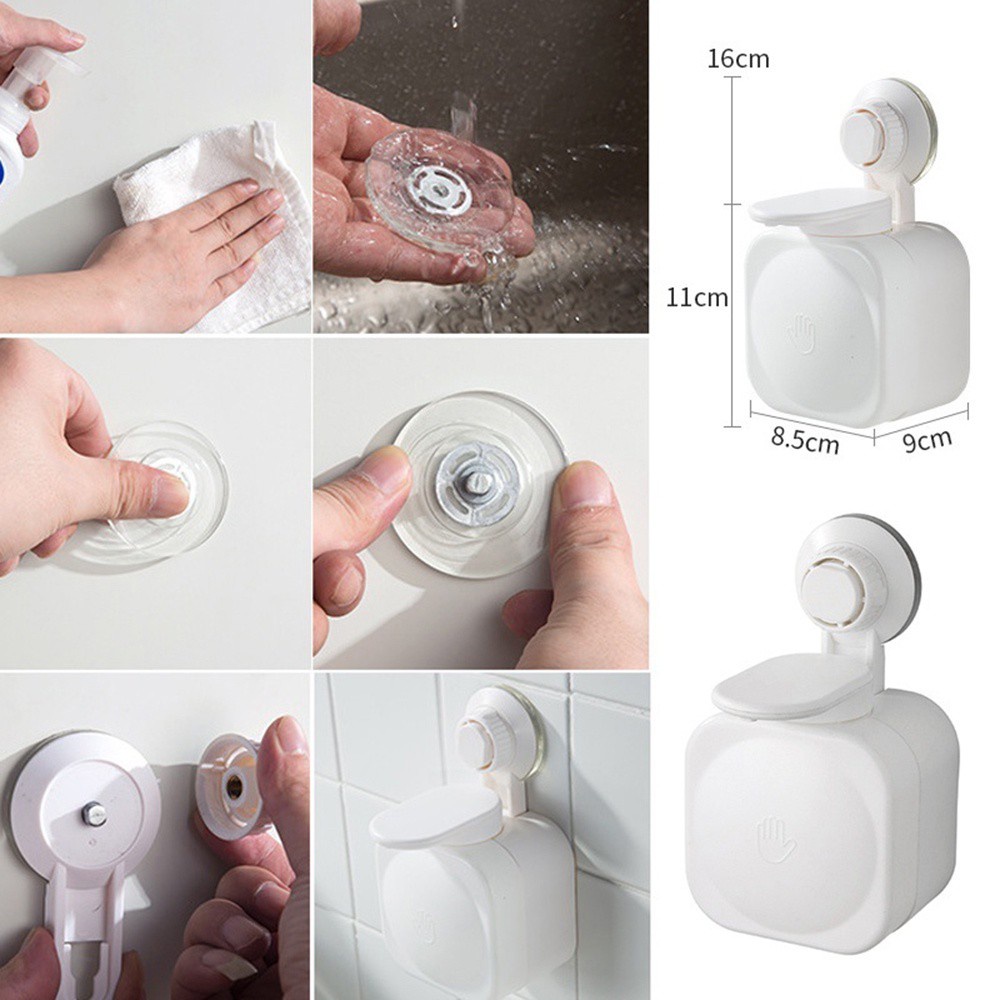 16cm
11cm
8.5cm
9cm